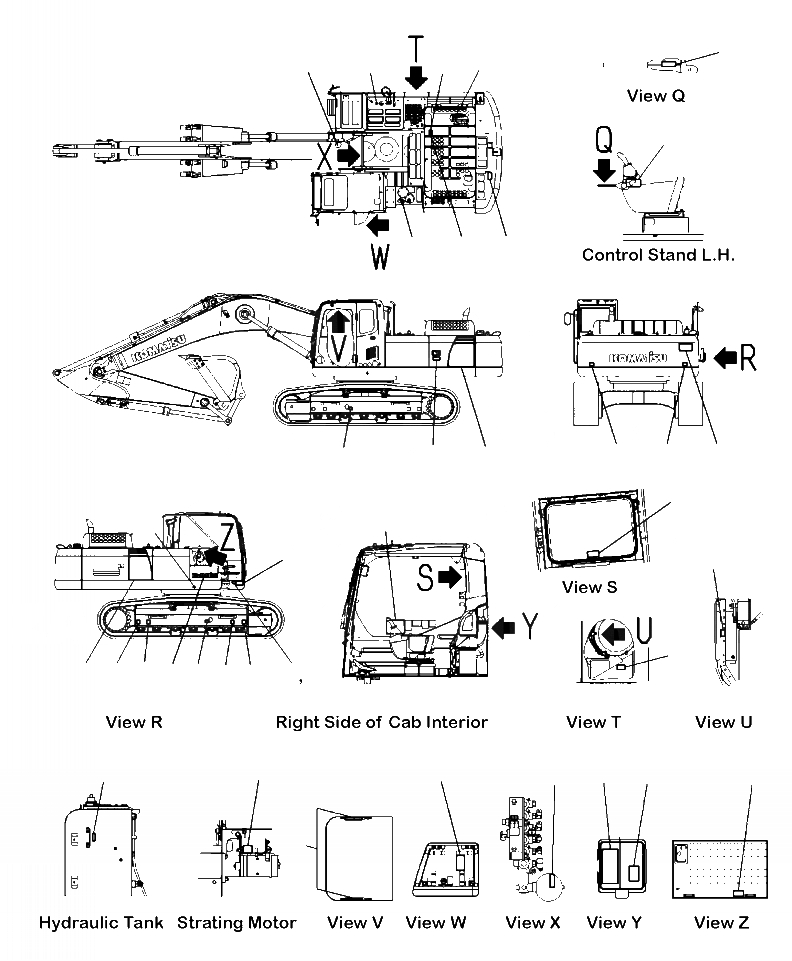 T

X

W

View Q

Q

Control Stand L.H.

KOMATSU

V

KOMATSU

R

Z

S

Y

View S

U

View R

Right Side of Cab Interior

View T

View U

Hydraulic Tank

Strating Motor

View V

View W

View X

View Y

View Z