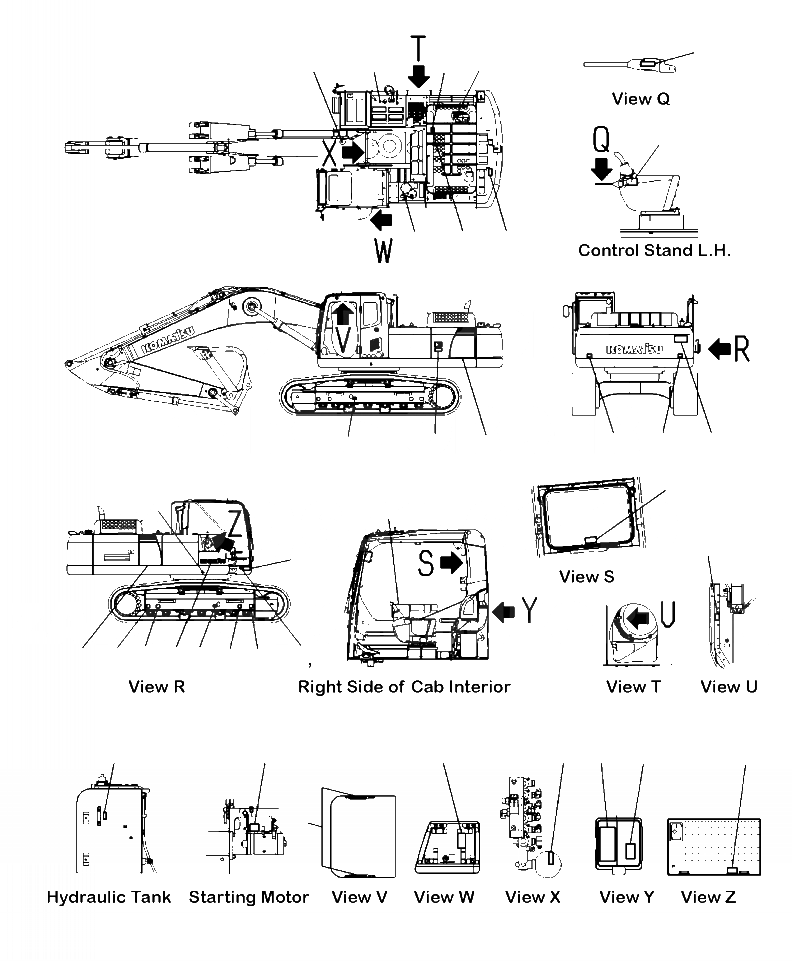 T
X
W
View Q
Q
Control Stand L.H.
KOMATSU
V
KOMATSU
R
Z
S
Y
View S
U
View R
Right Side of Cab Interior
View T
View U
Hydraulic Tank
Starting Motor
View V
View W
View X
View Y
View Z