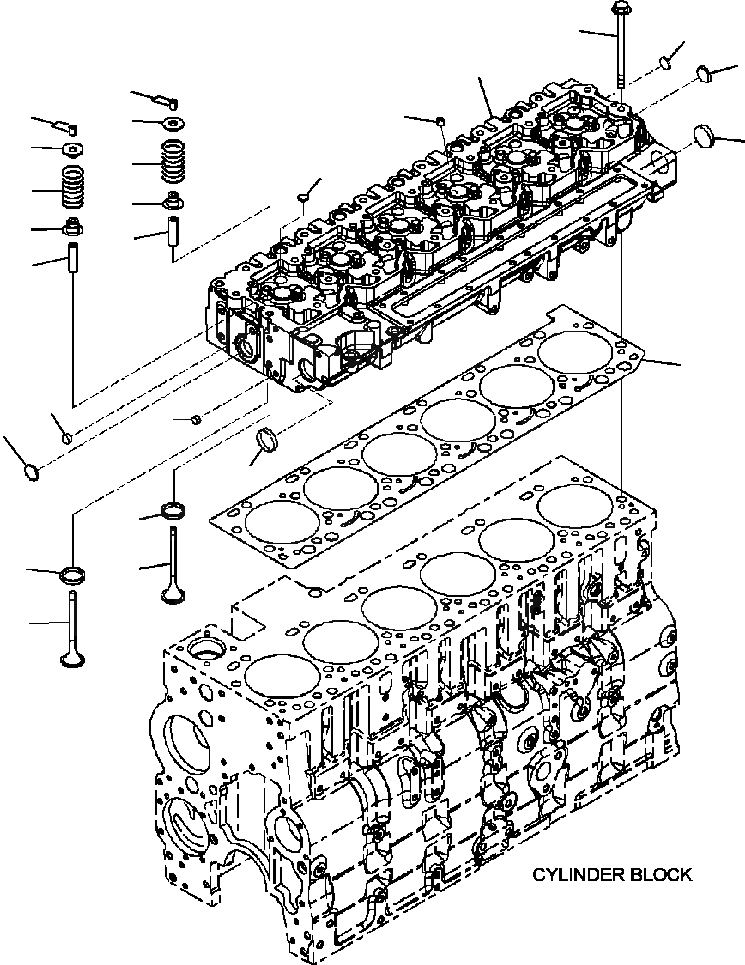 CYLINDER BLOCK