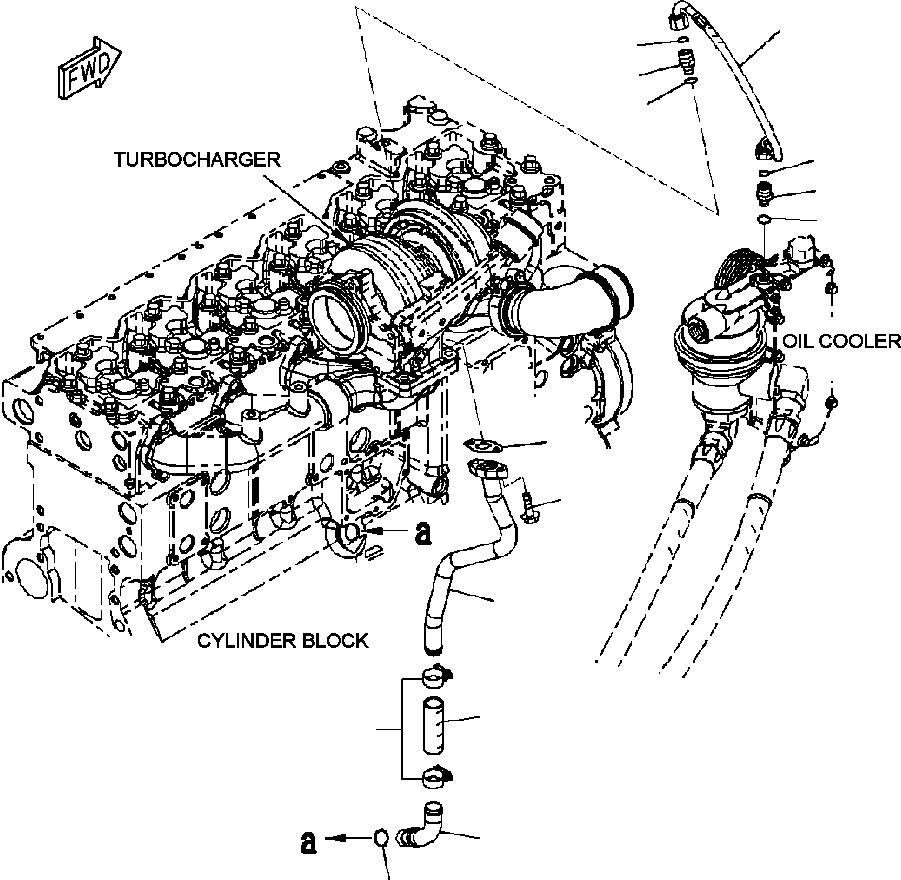 FWD

TURBOCHARGER

OIL COOLER

a

CYLINDER BLOCK

a