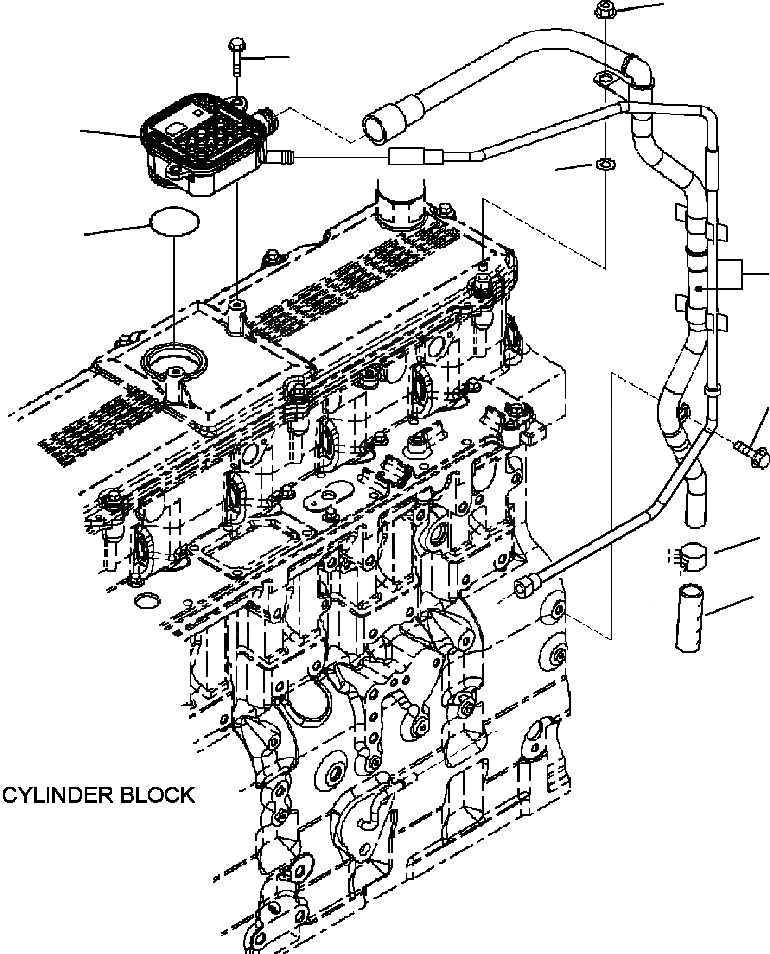 CYLINDER BLOCK