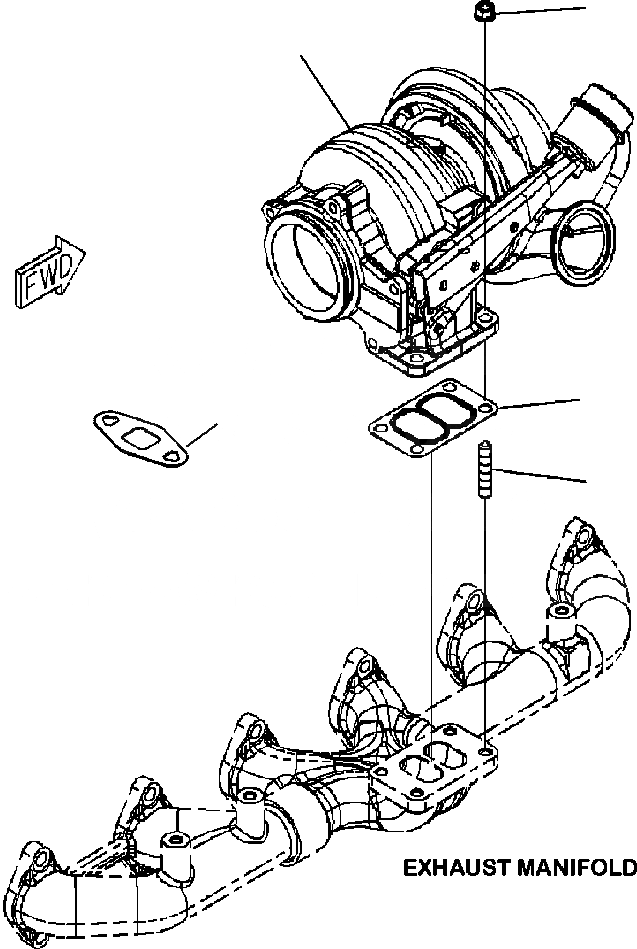 FWD

EXHAUST MANIFOLD