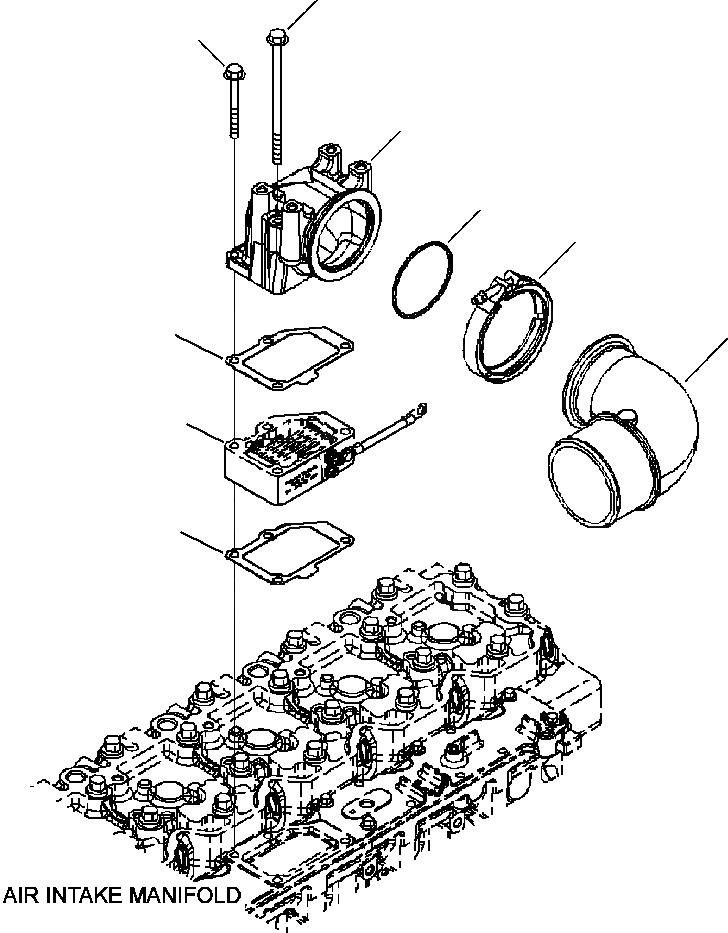 AIR INTAKE MANIFOLD