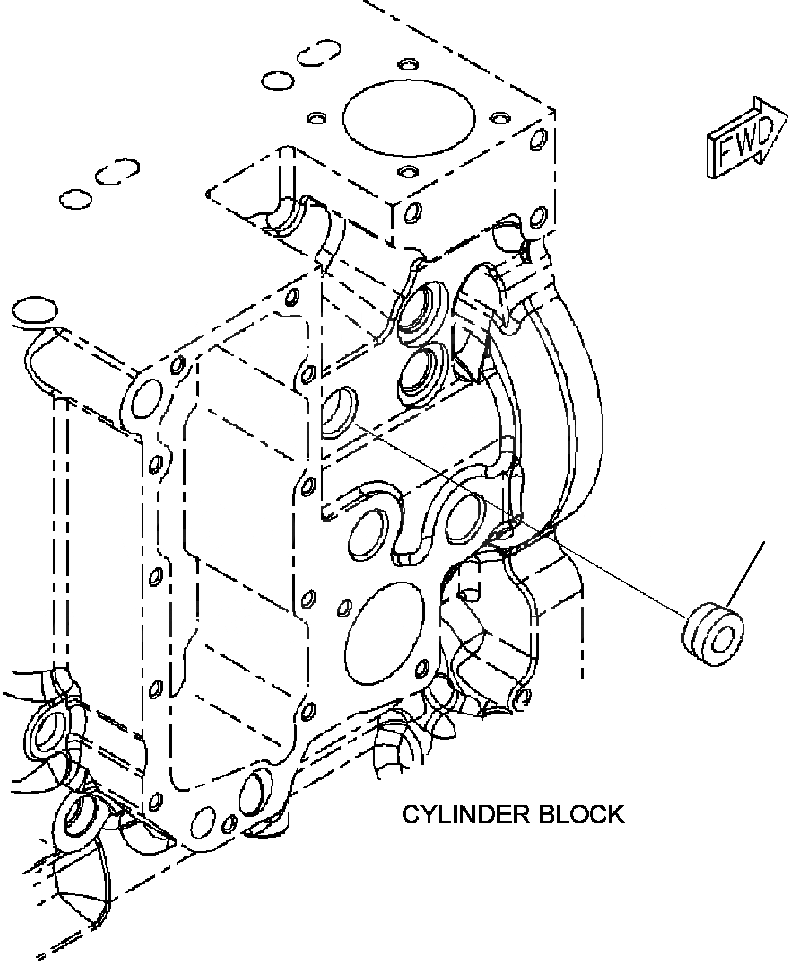 FWD

CYLINDER BLOCK