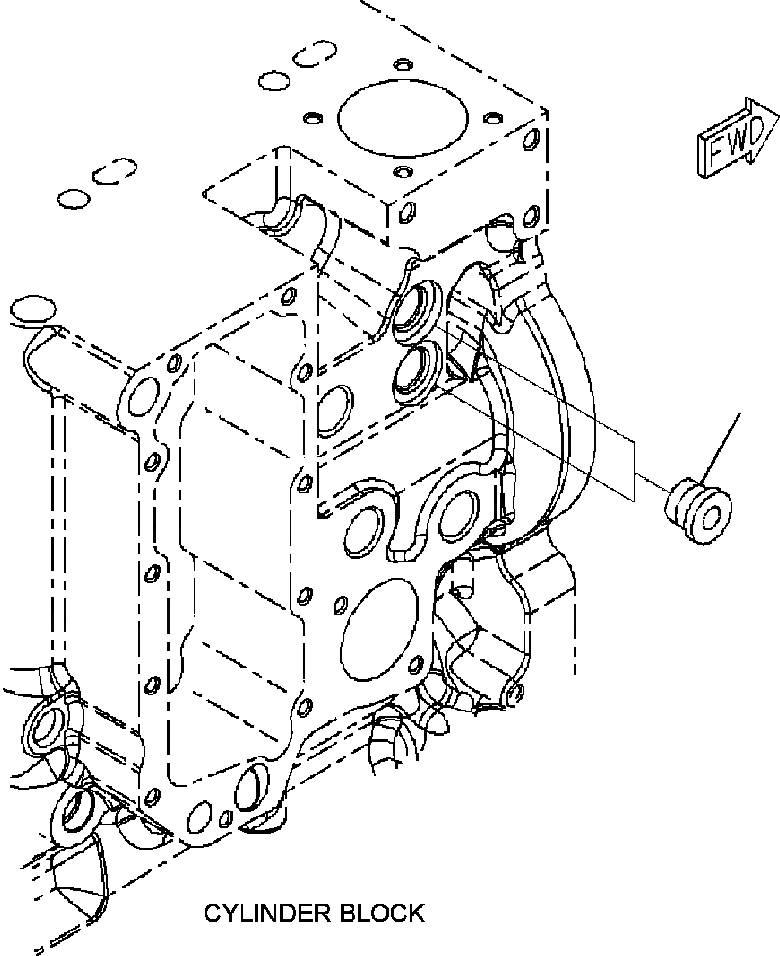 FWD

CYLINDER BLOCK