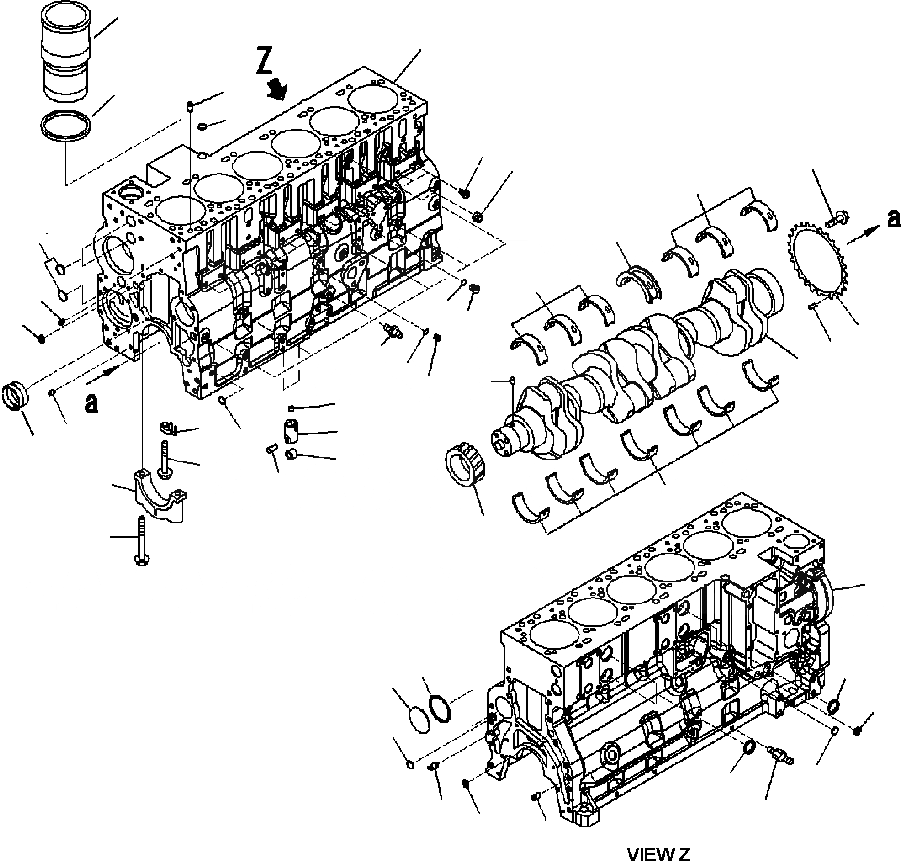 Z

a

a

VIEW Z