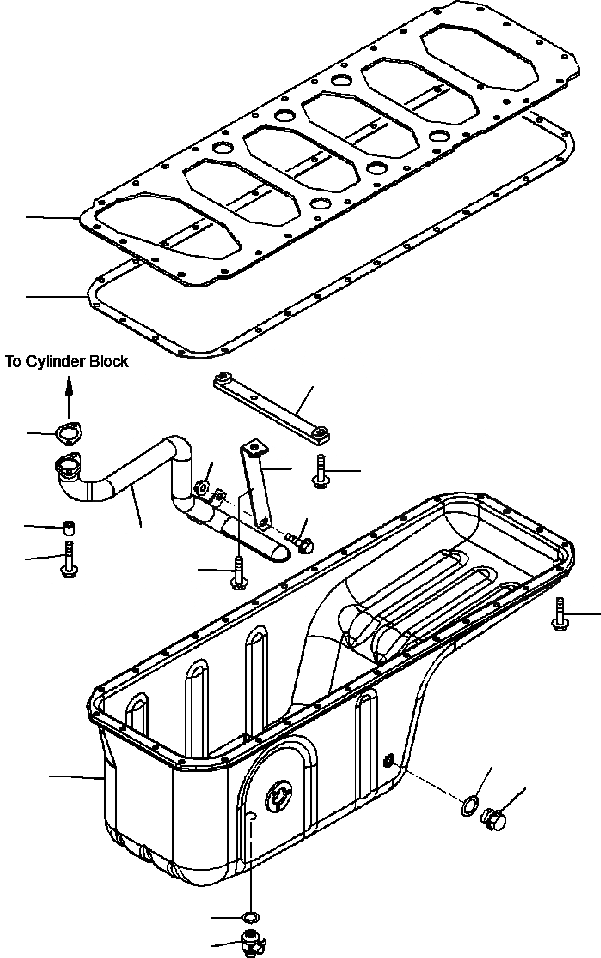 To Cylinder Block