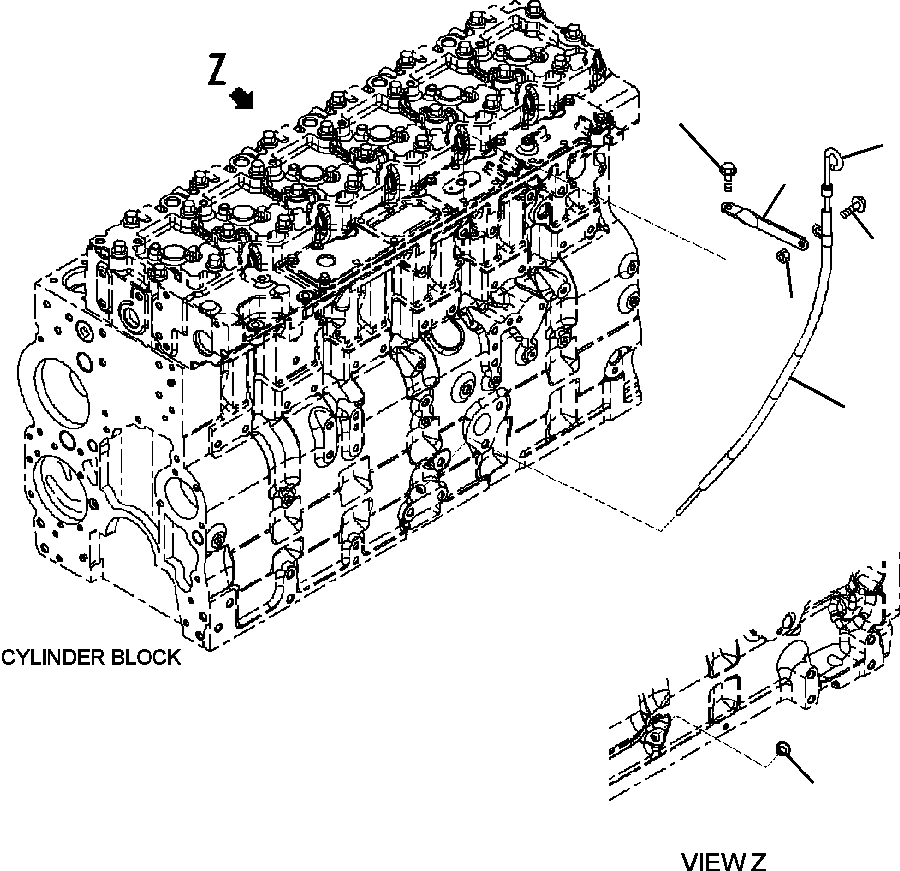 Z

CYLINDER BLOCK

VIEW Z