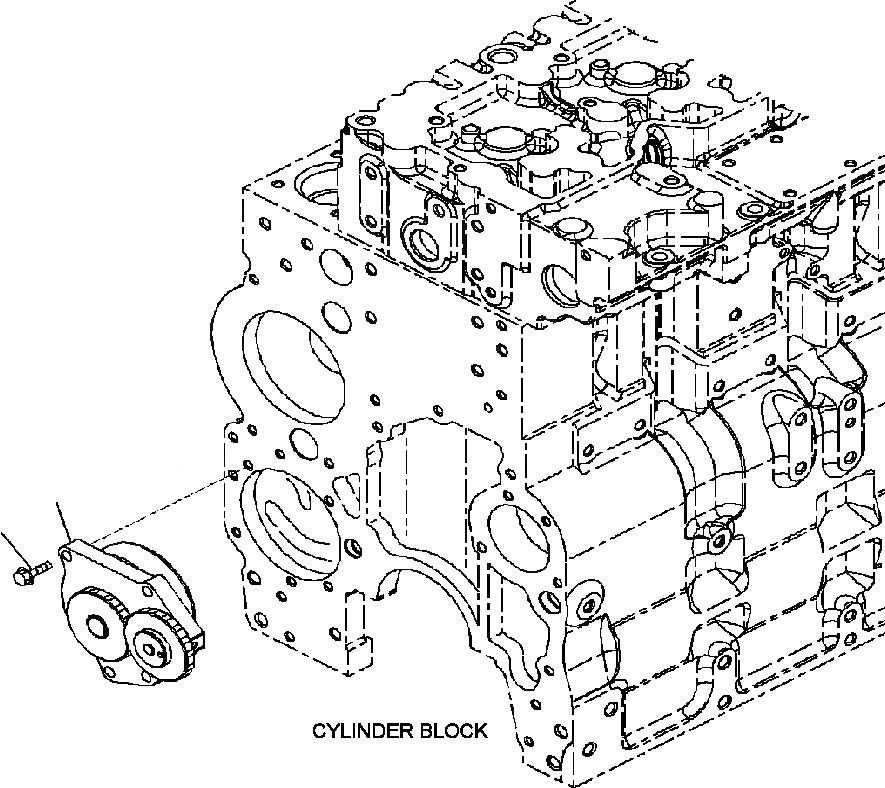 CYLINDER BLOCK