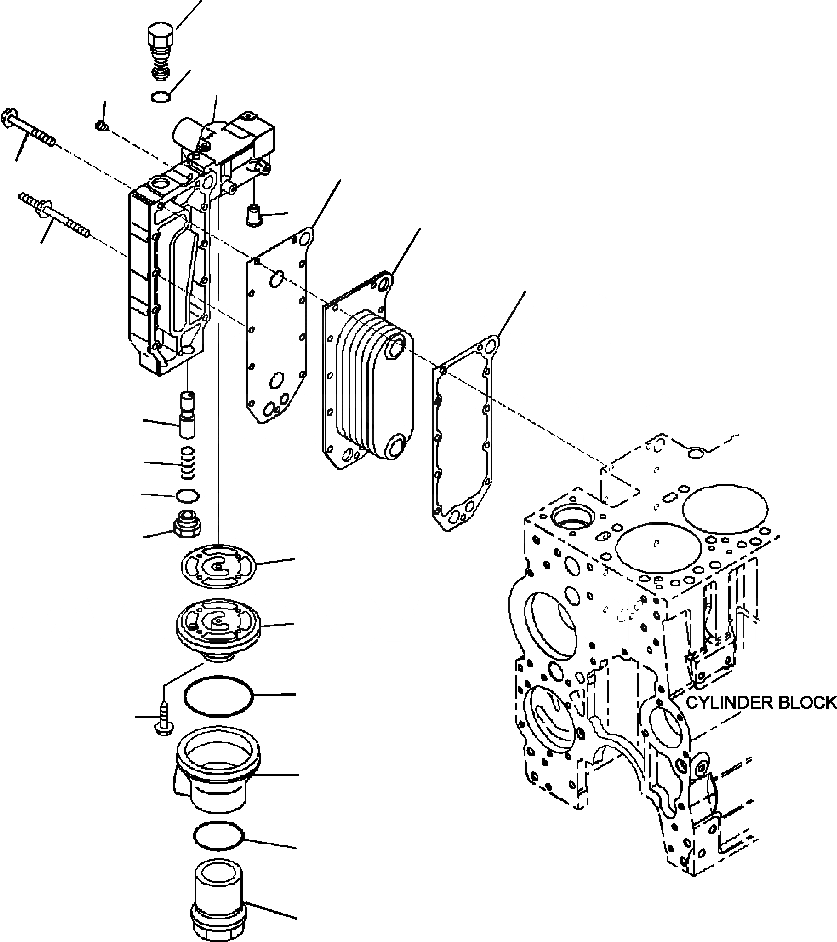 CYLINDER BLOCK