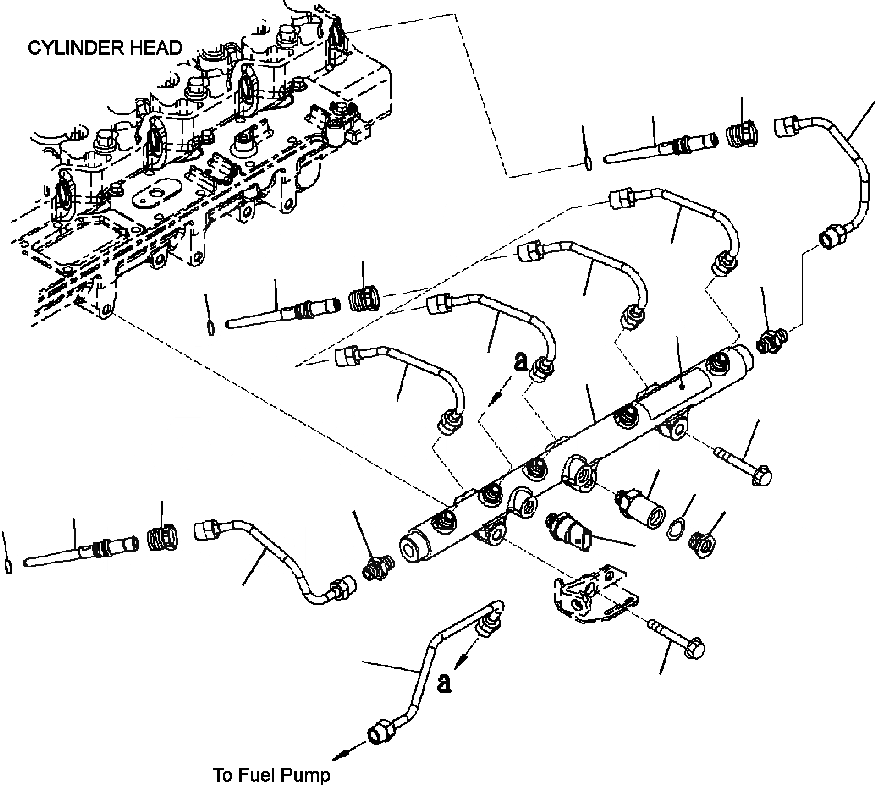 CYLINDER HEAD

a

a

To Fuel Pump