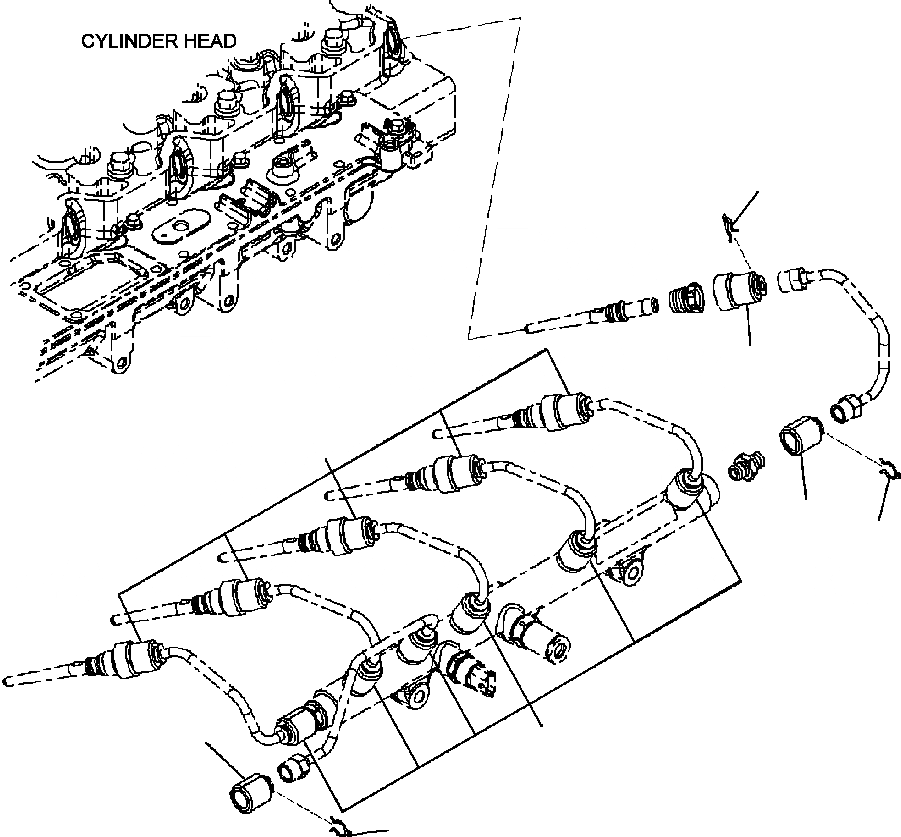 CYLINDER HEAD