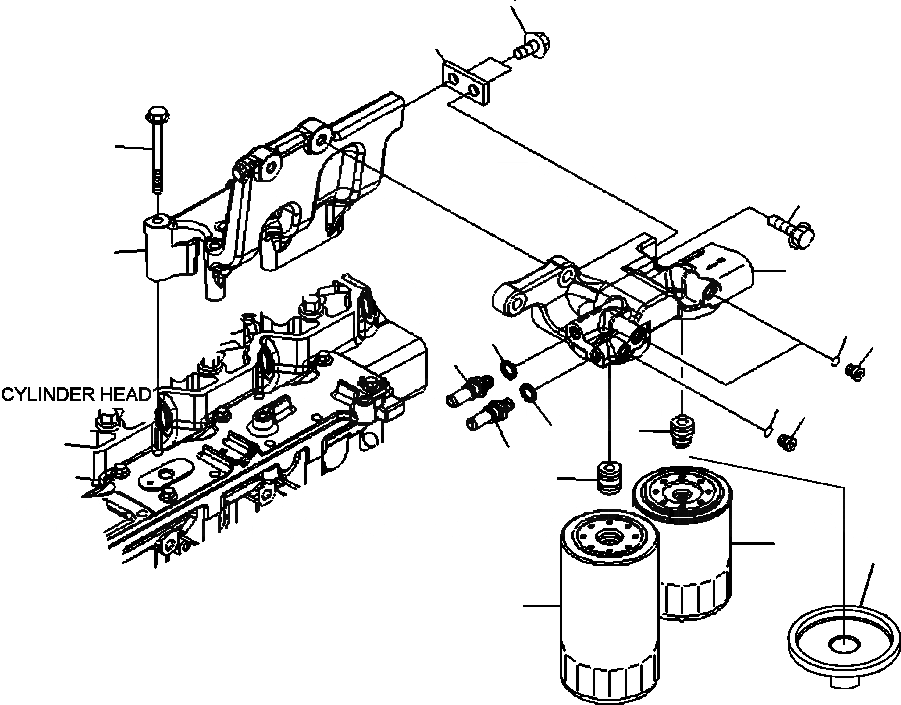 CYLINDER HEAD