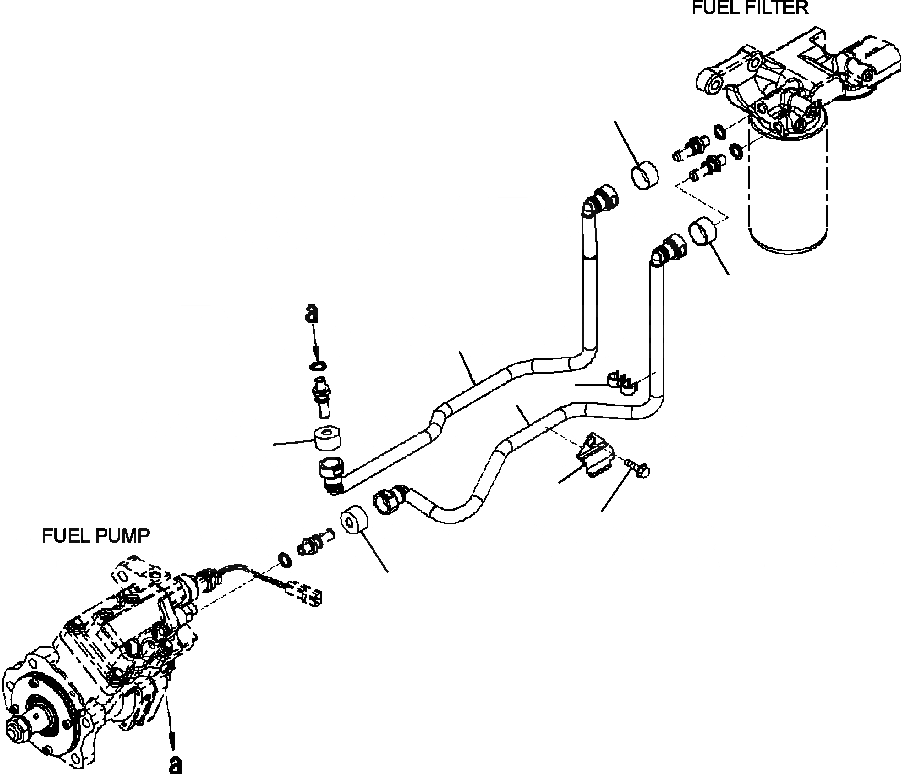 FUEL FILTER

a

FUEL PUMP

a