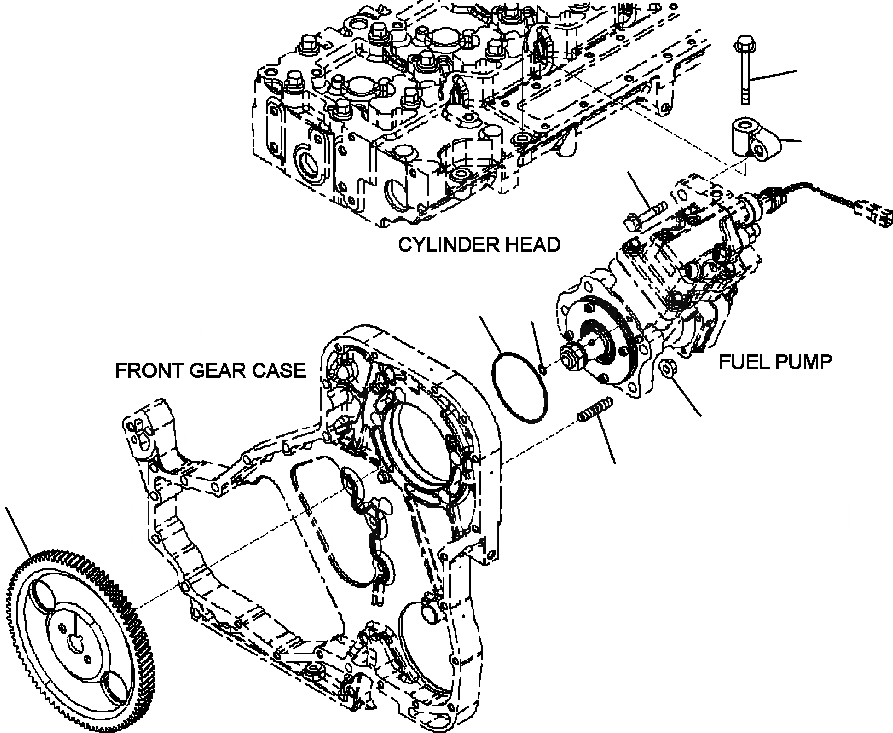 CYLINDER HEAD

FRONT GEAR CASE

FUEL PUMP