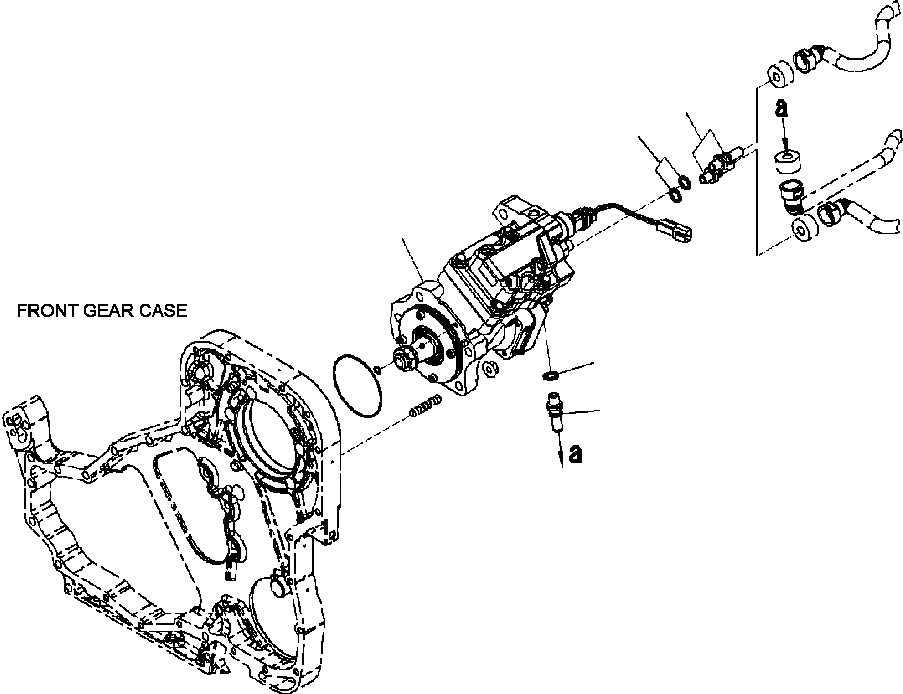 FRONT GEAR CASE

a

a