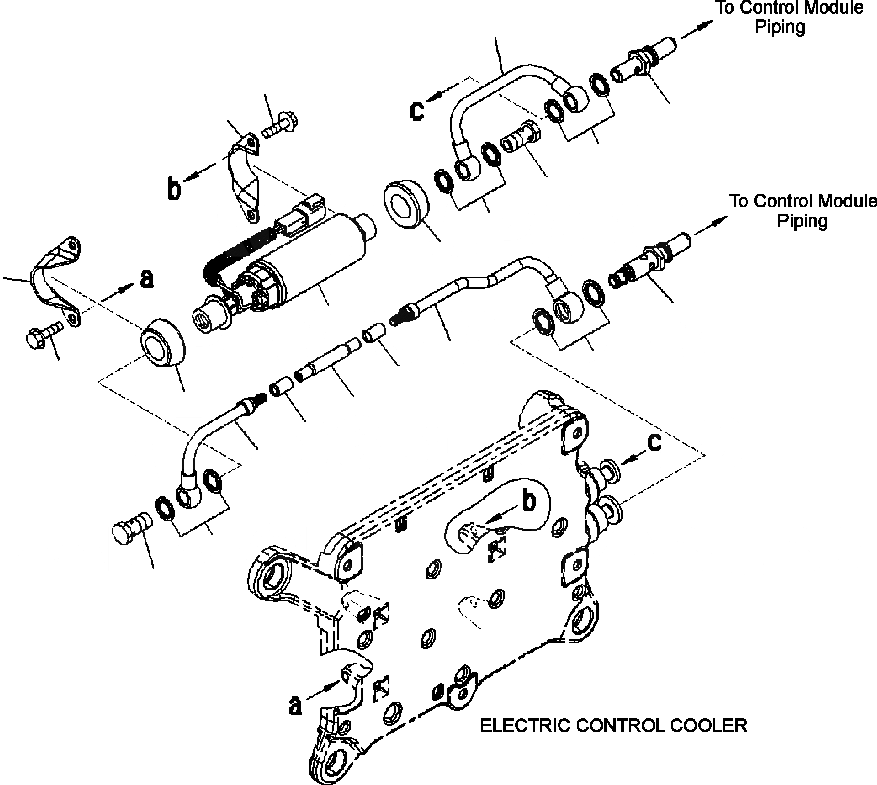 To Control Module Piping

c

b

To Control Module Piping

a

c

b

a

ELECTRIC CONTROL COOLER