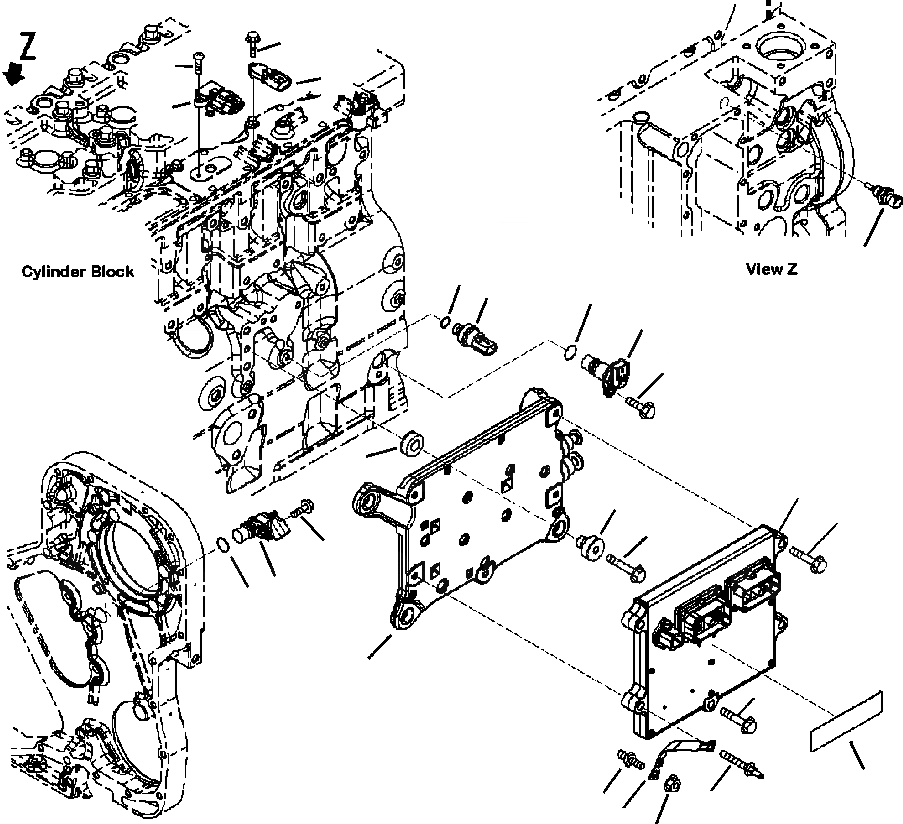 Z

Cylinder Block

View Z