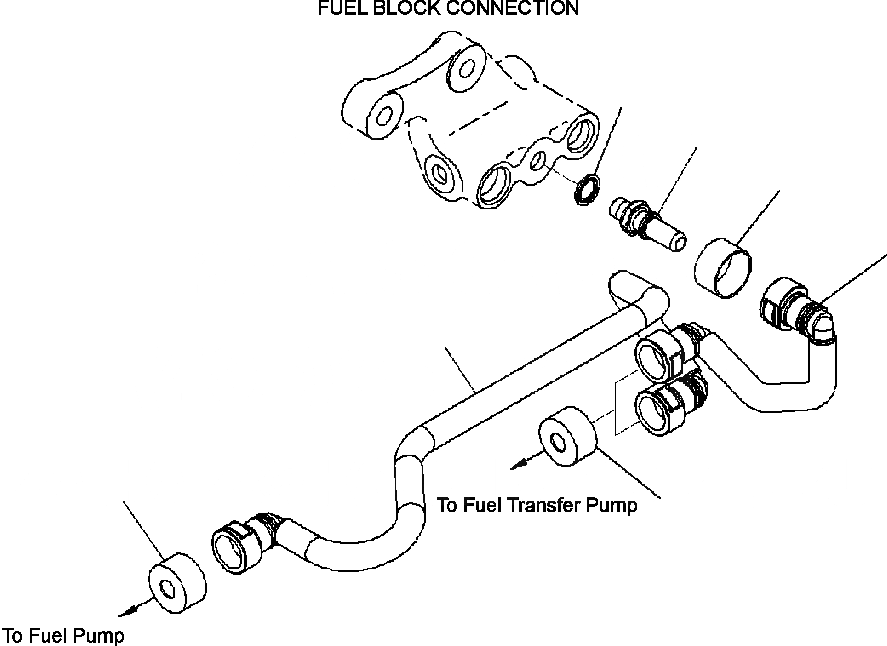 FUEL BLOCK CONNECTION

To Fuel Transfer Pump

To Fuel Pump