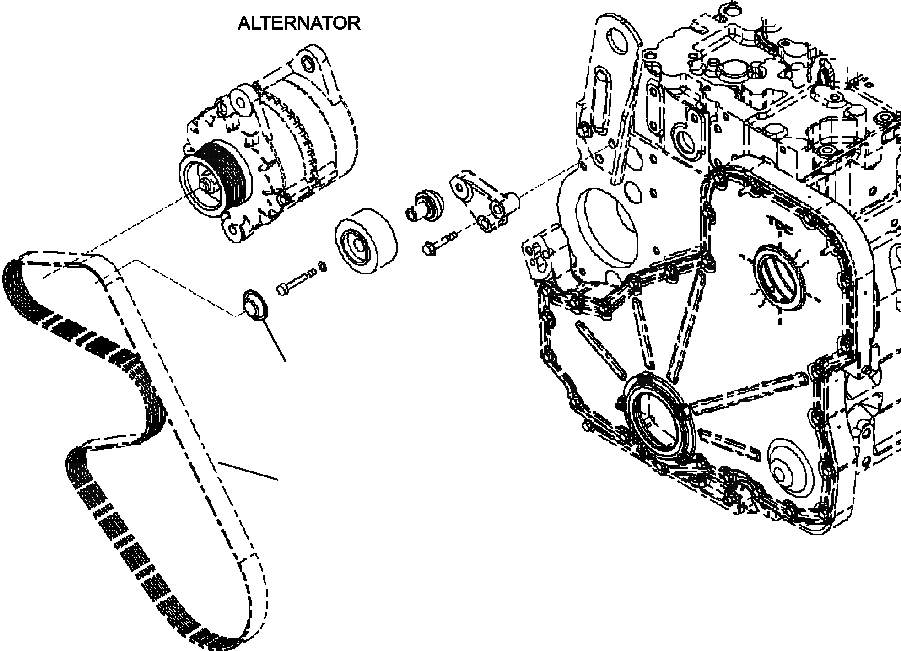 ALTERNATOR