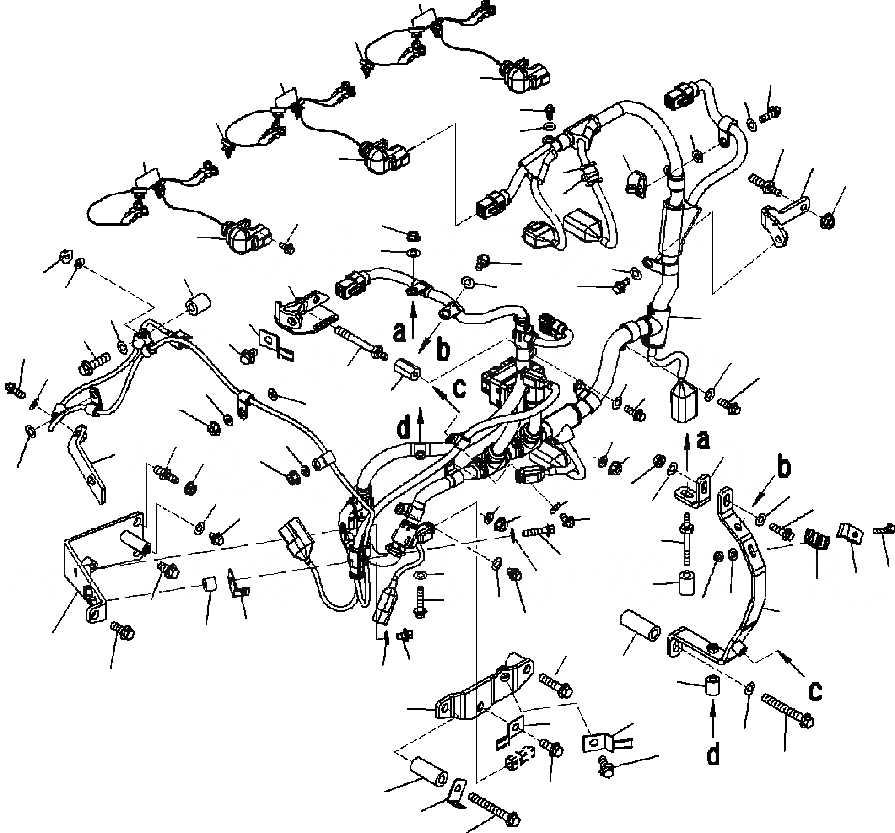 a
b
c
d
a
b
c
d