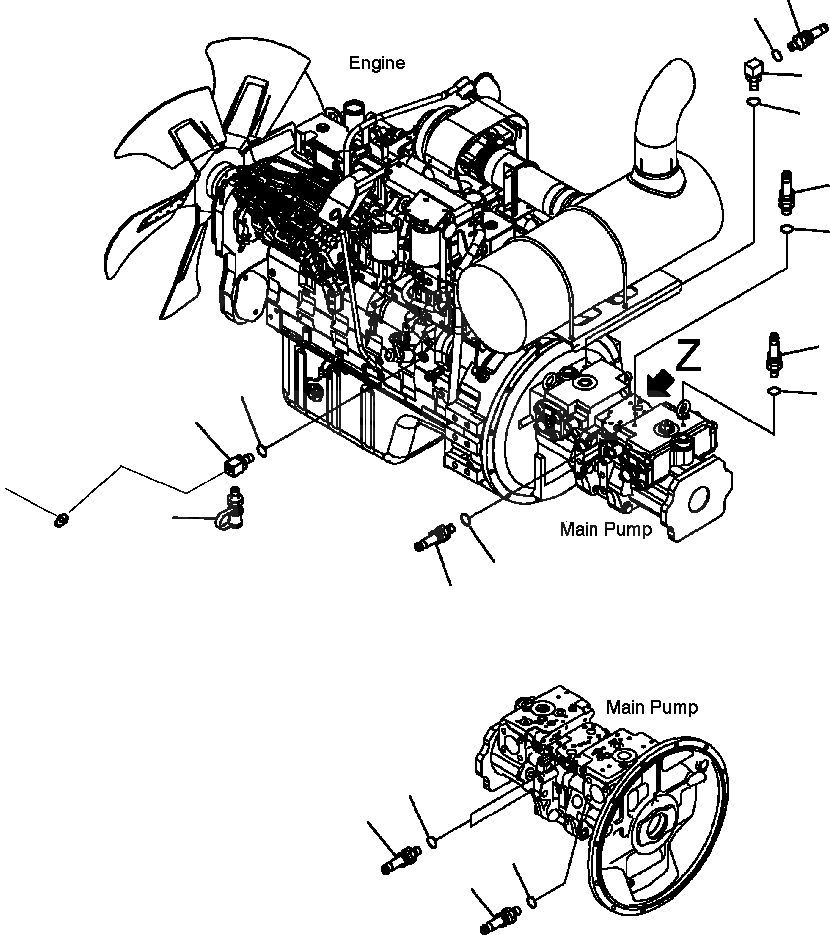 Engine

Z

Main Pump

Main Pump