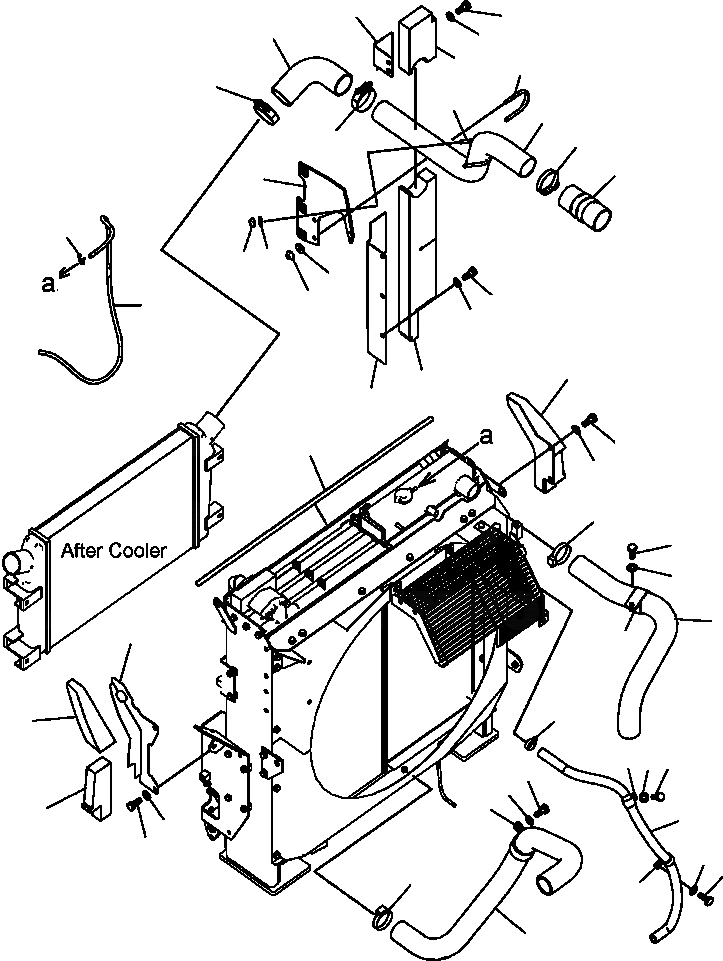 a
a
After Cooler