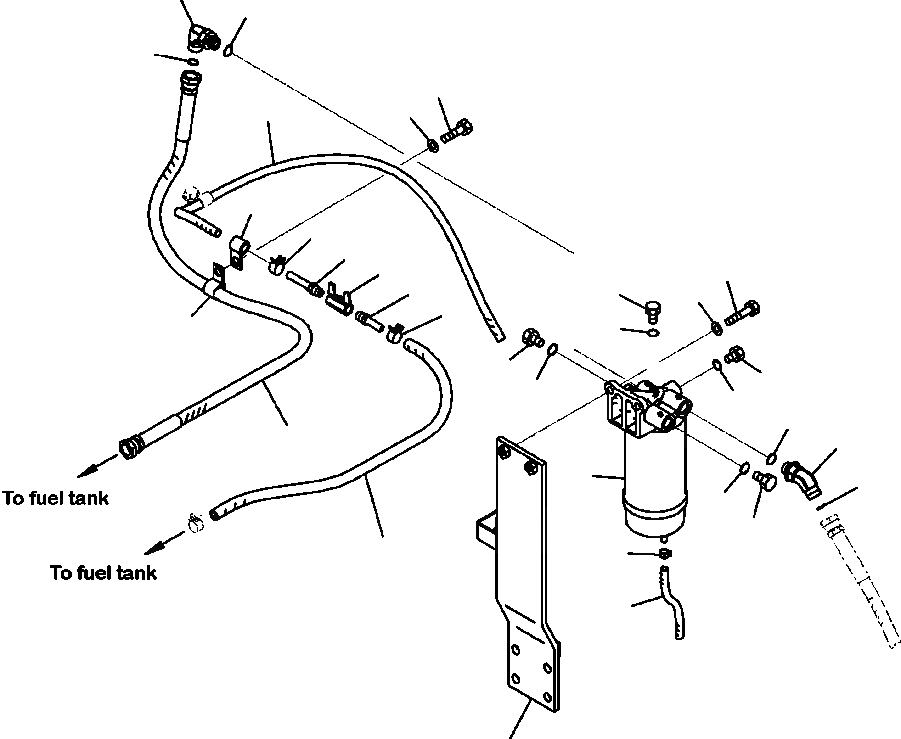 To fuel tank

To fuel tank