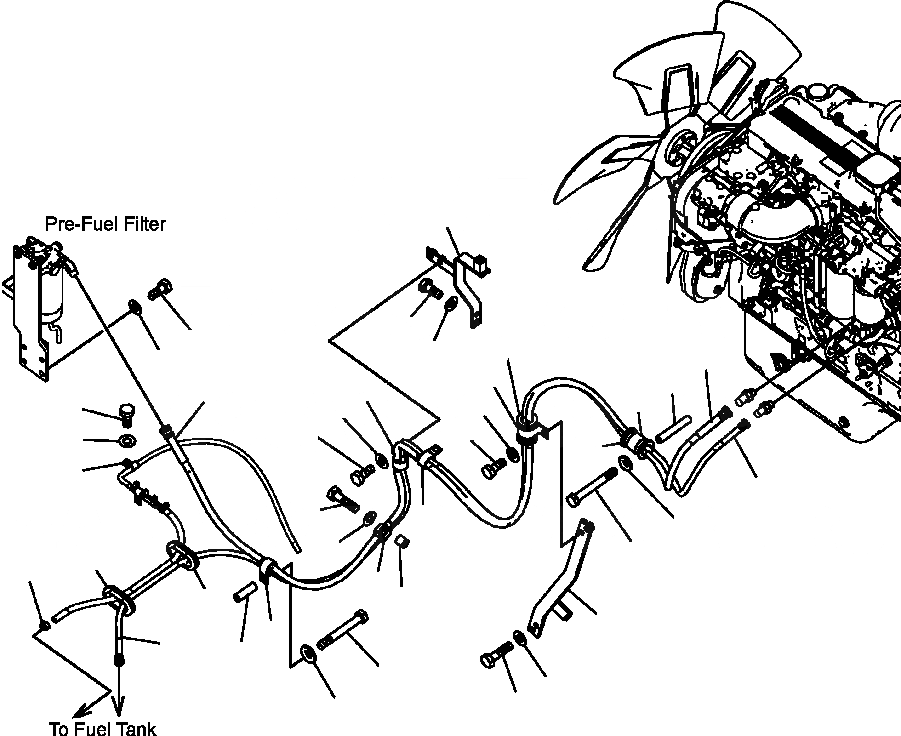 Pre-Fuel Filter

To Fuel Tank