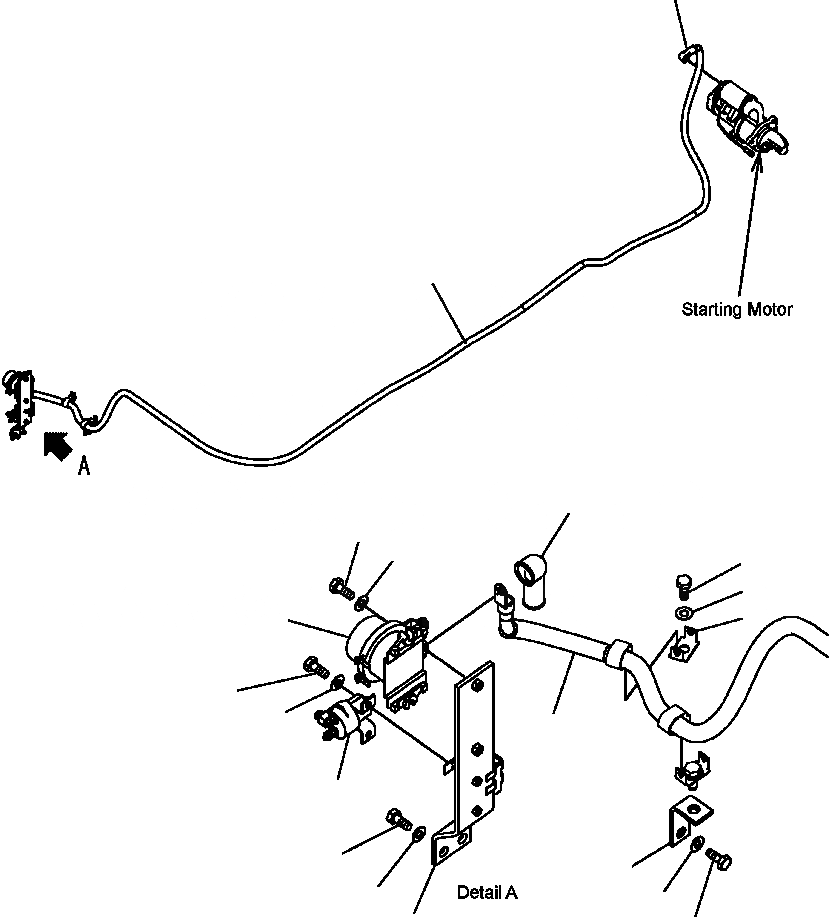 Starting Motor

A

Detail A