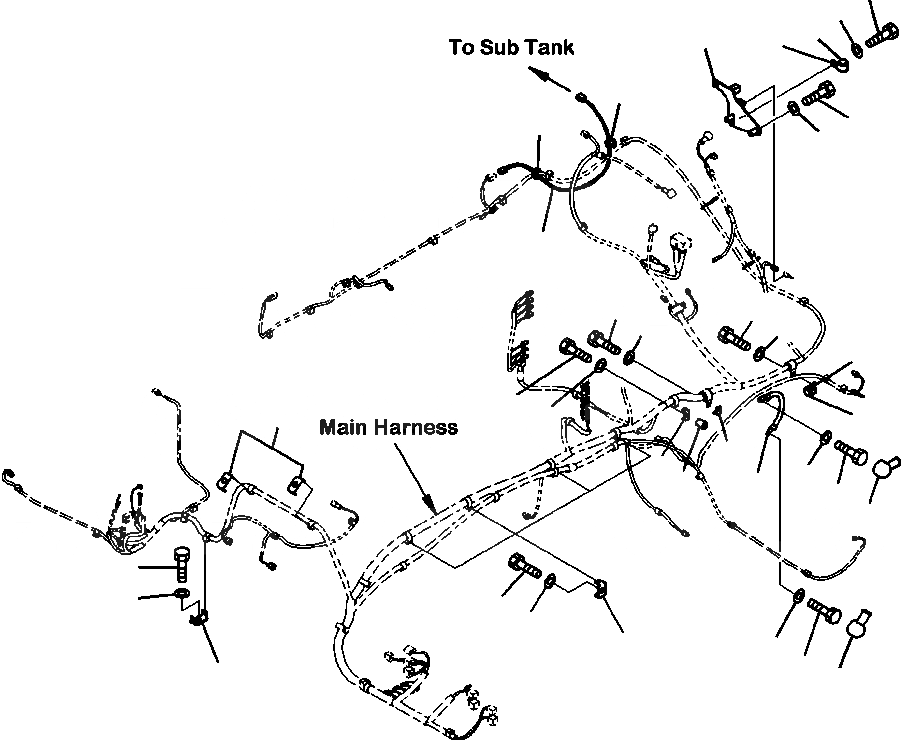 To Sub Tank

Main Harness