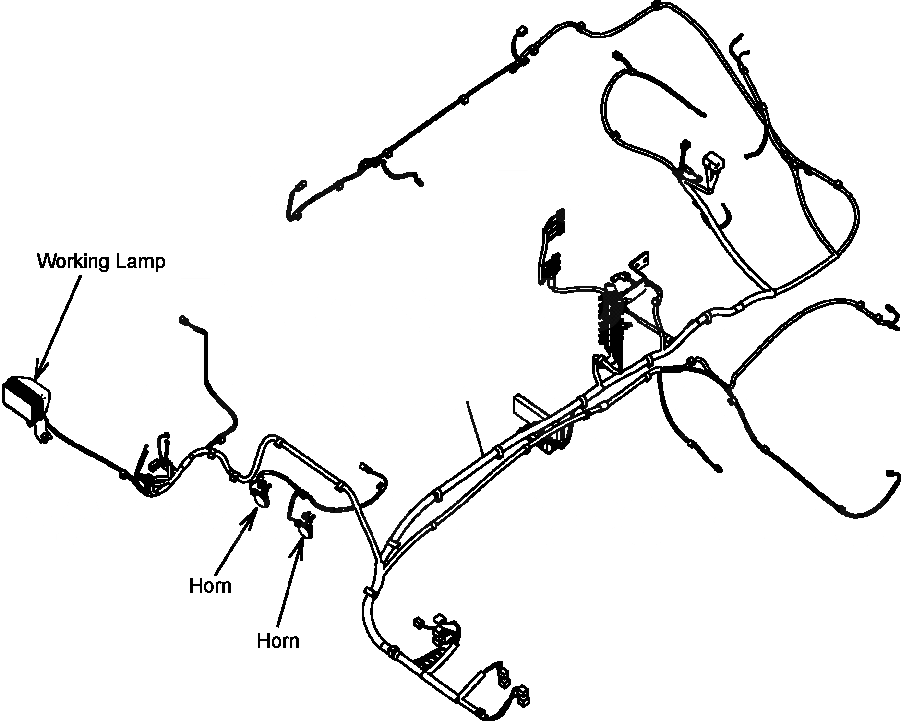 Working Lamp

Horn

Horn