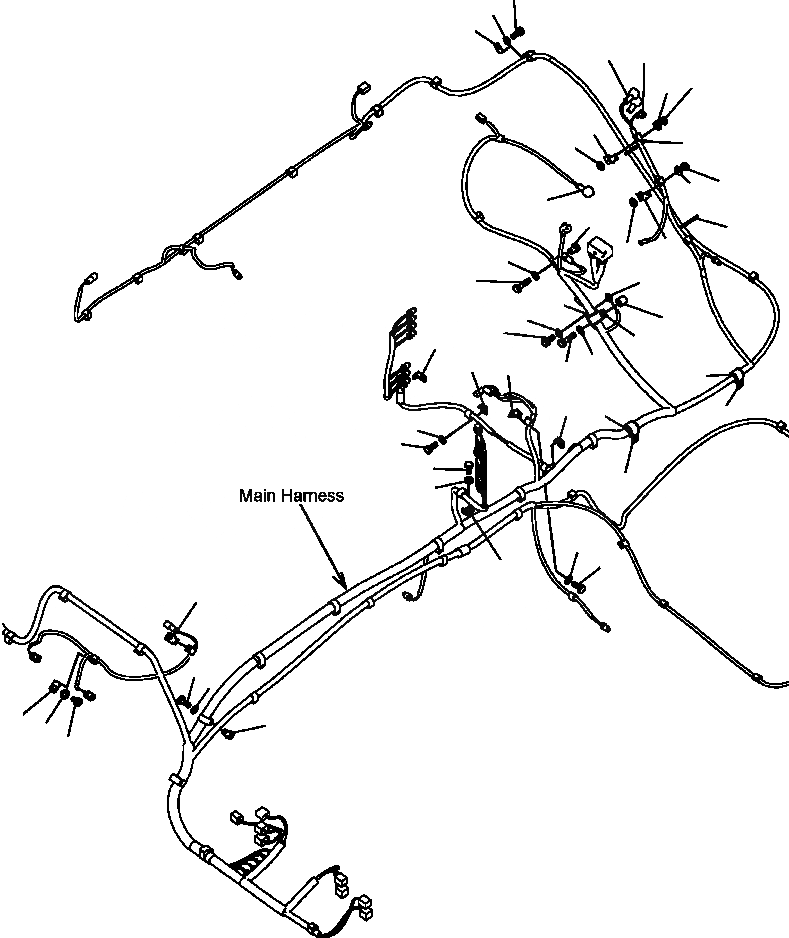 Main Harness