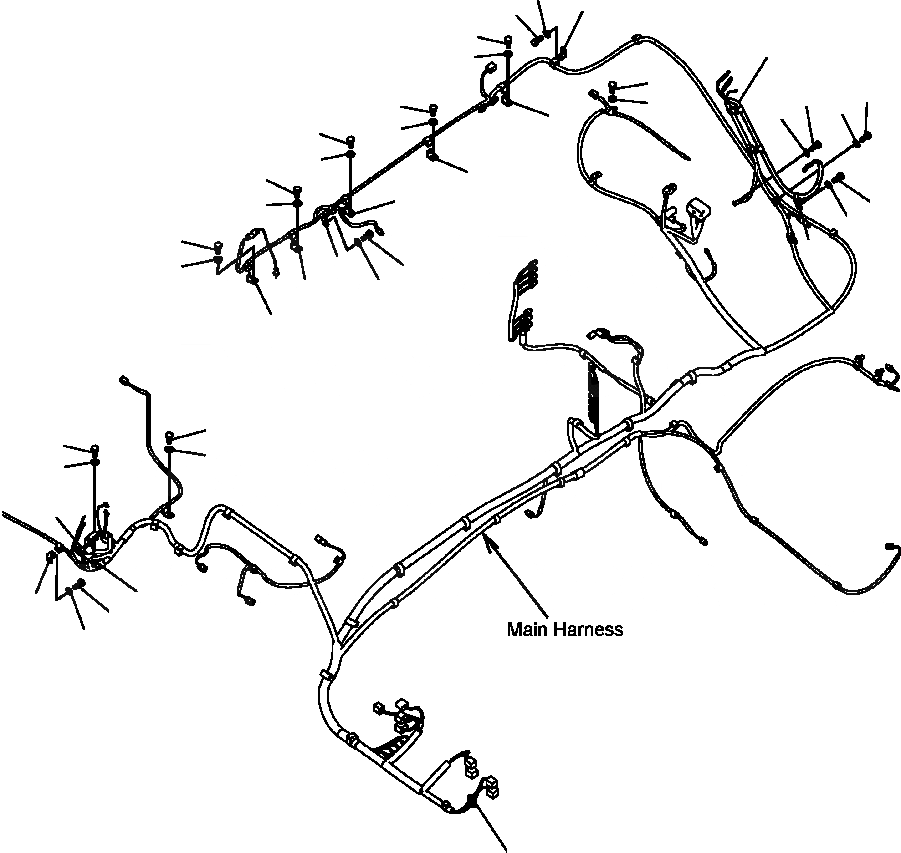 Main Harness