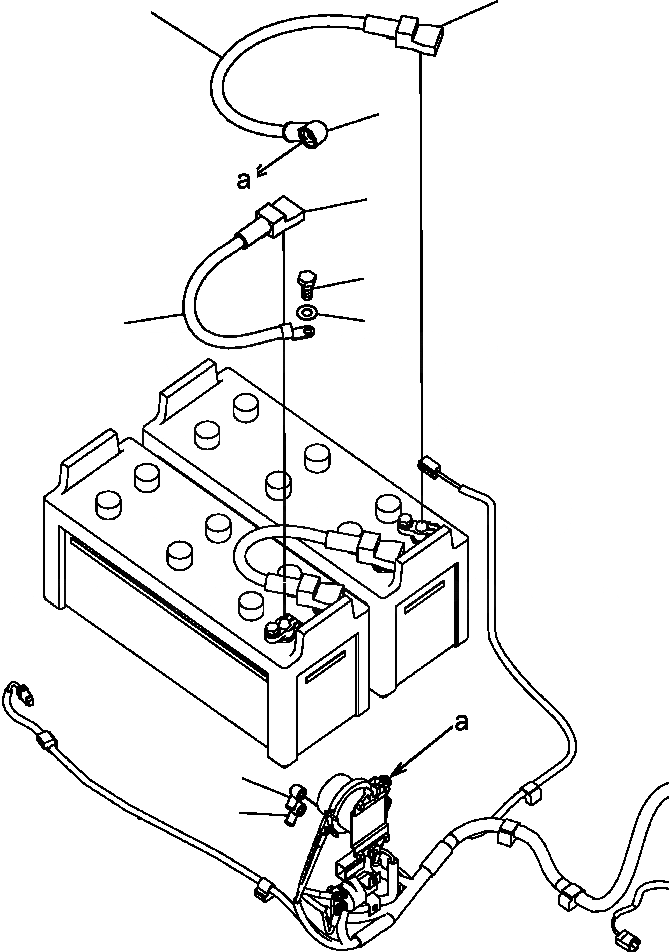 a

a