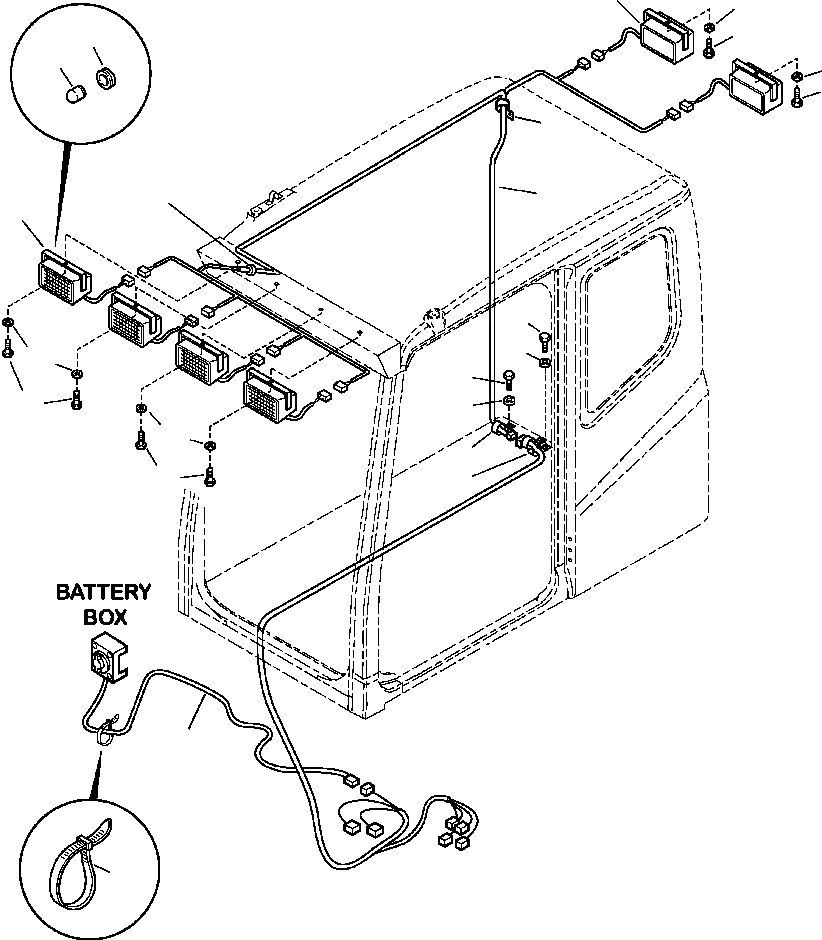 BATTERY BOX