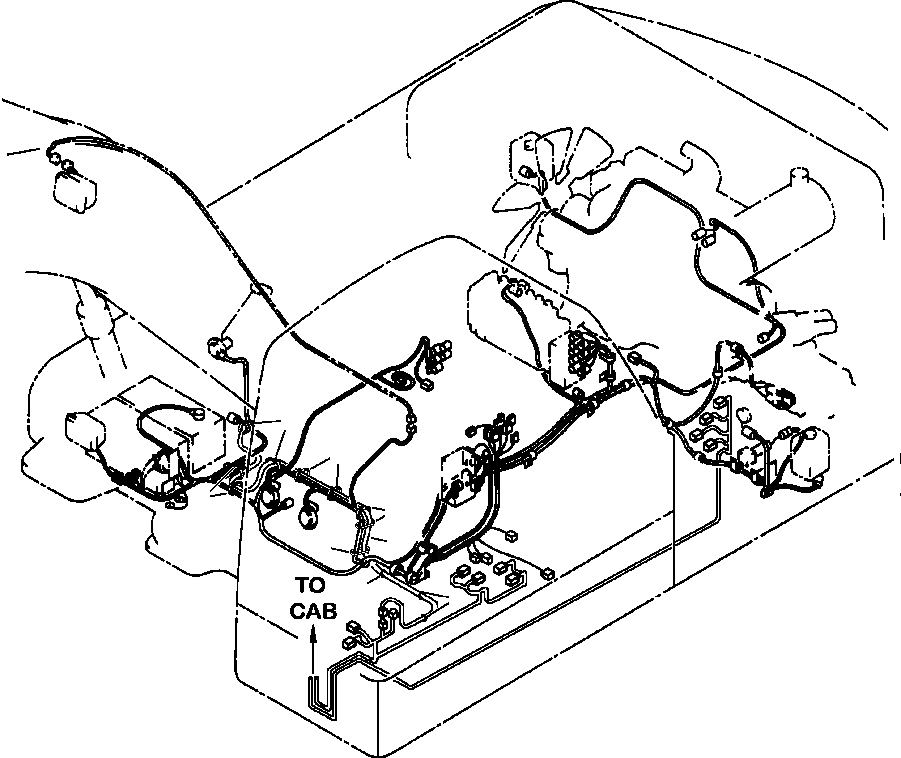 TO
CAB