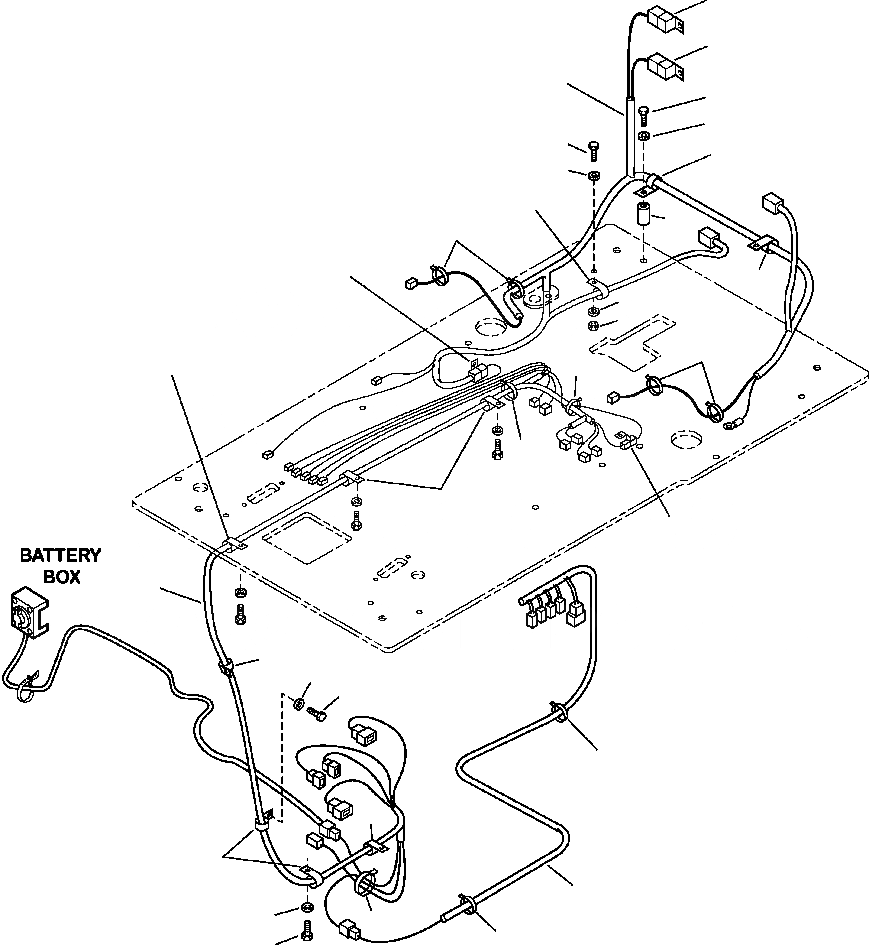 BATTERY
BOX