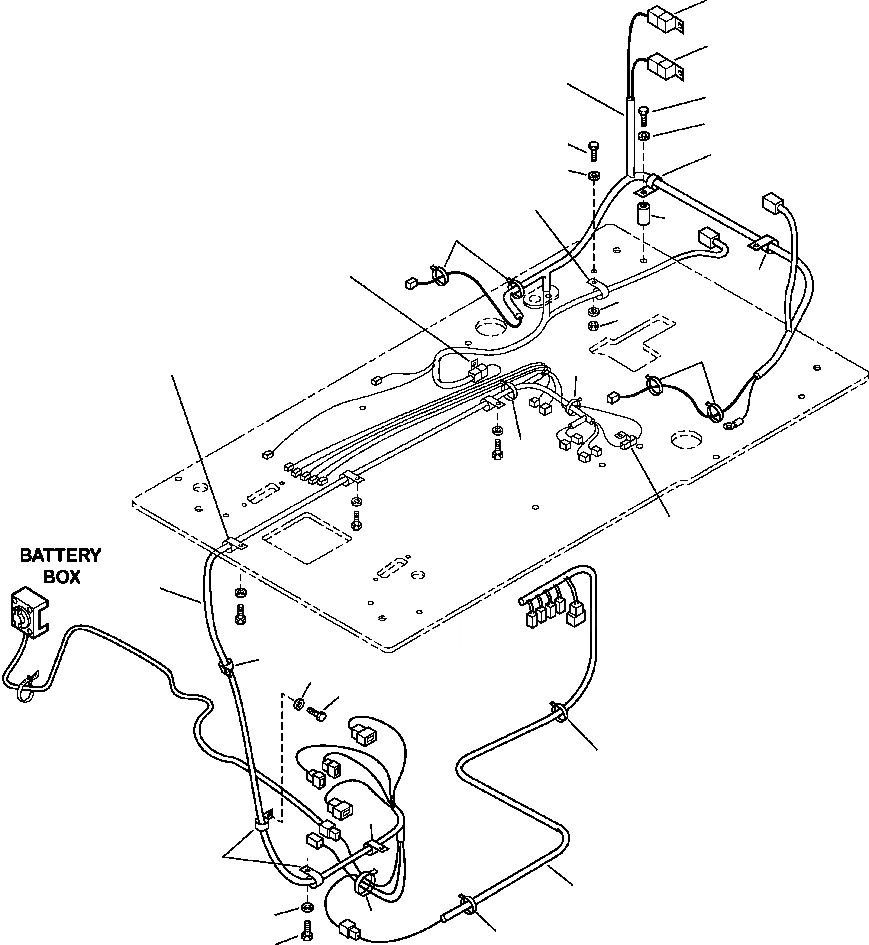 BATTERY
BOX