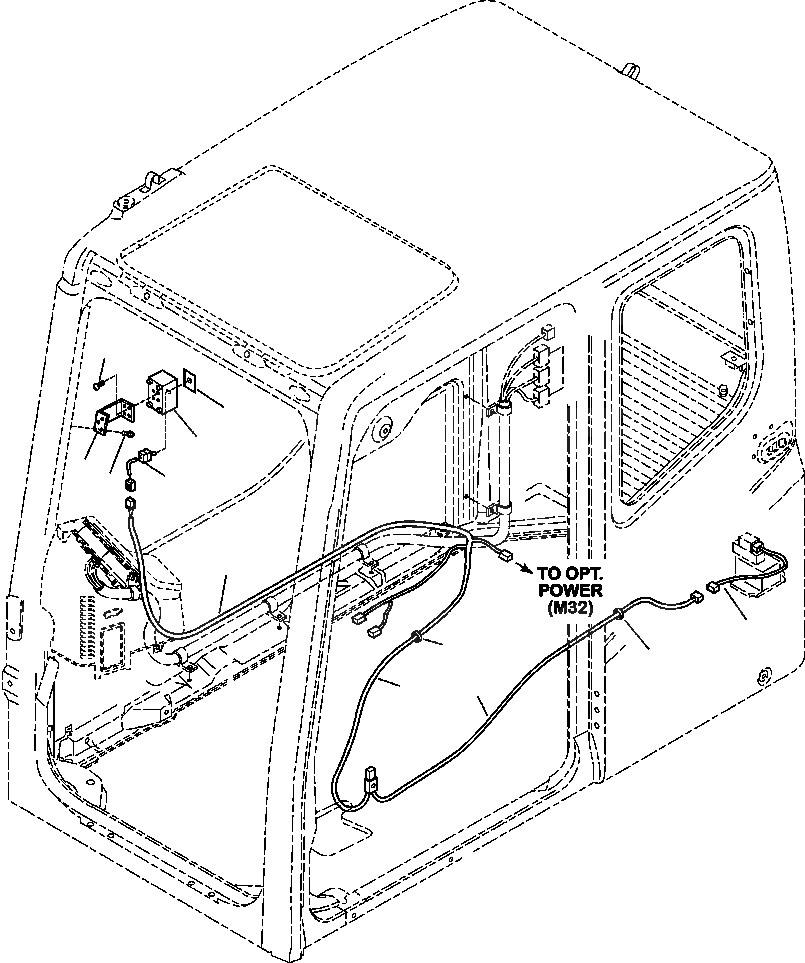 TO OPT.
POWER
(M32)