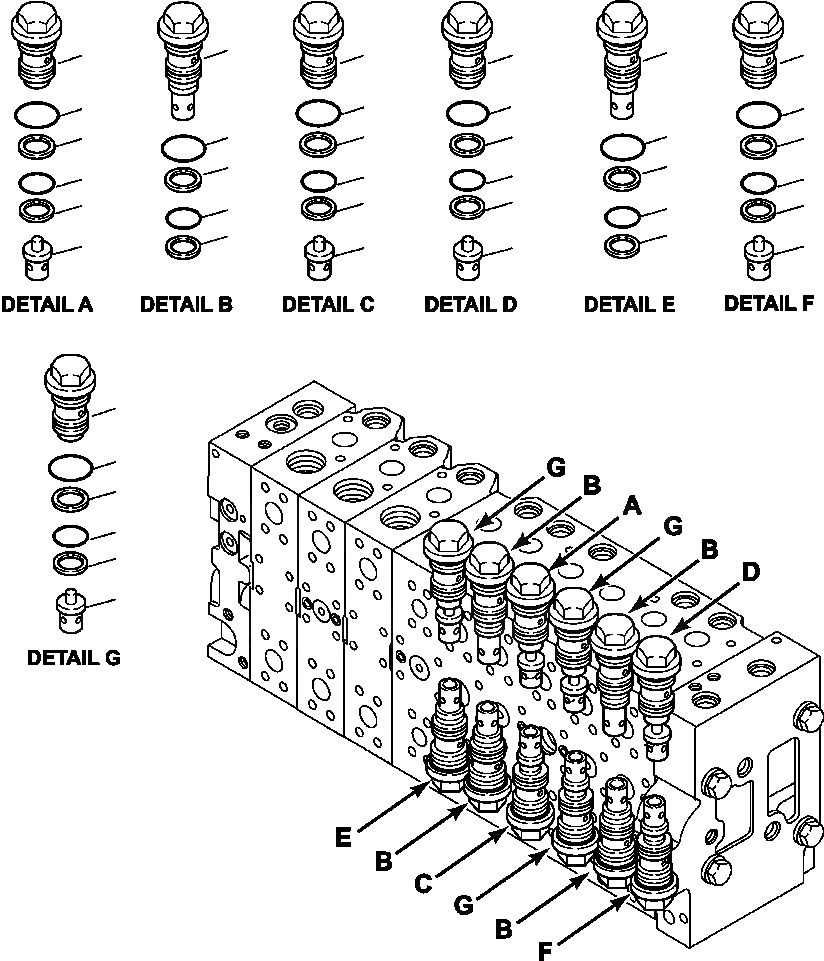 DETAIL A
DETAIL B
DETAIL C
DETAIL D
DETAIL E
DETAIL F
DETAIL G

G
B
A
G
B
D

E
B
C
G
B
F