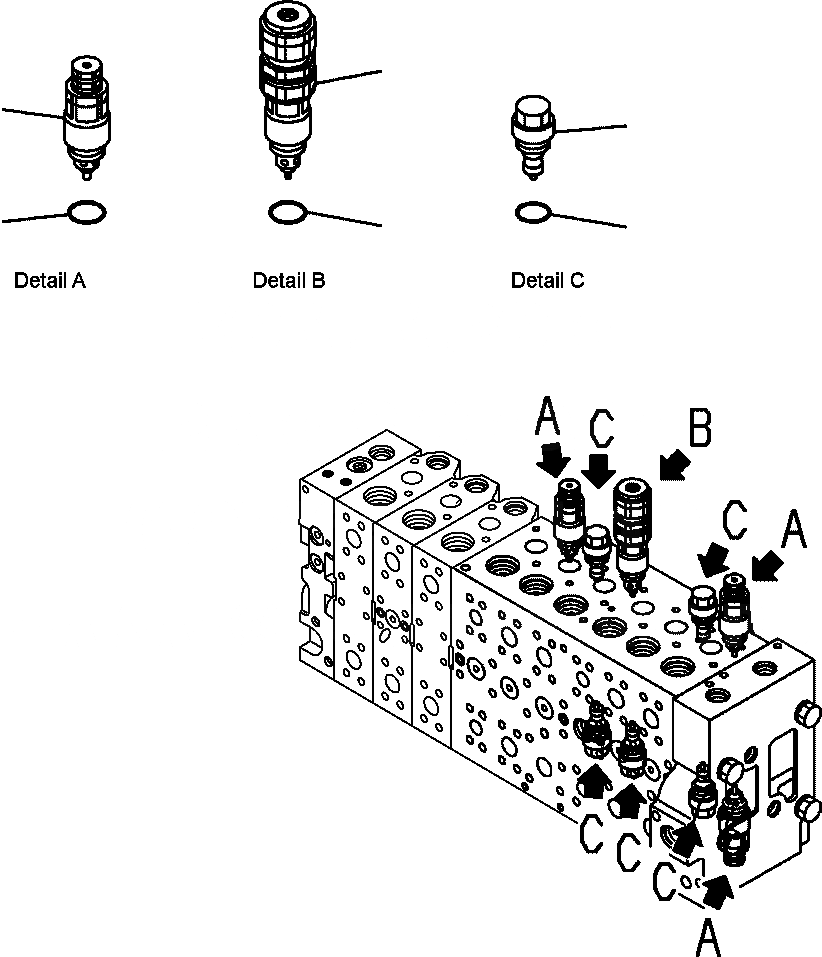 Detail A

Detail B

Detail C

A

C

B

C

A

C

C

C

A