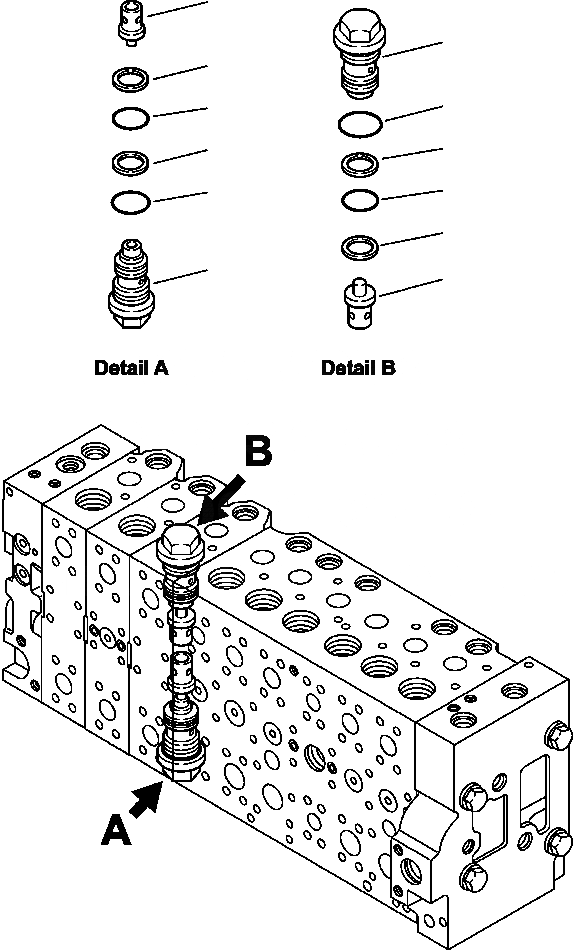 Detail A

Detail B

B

A