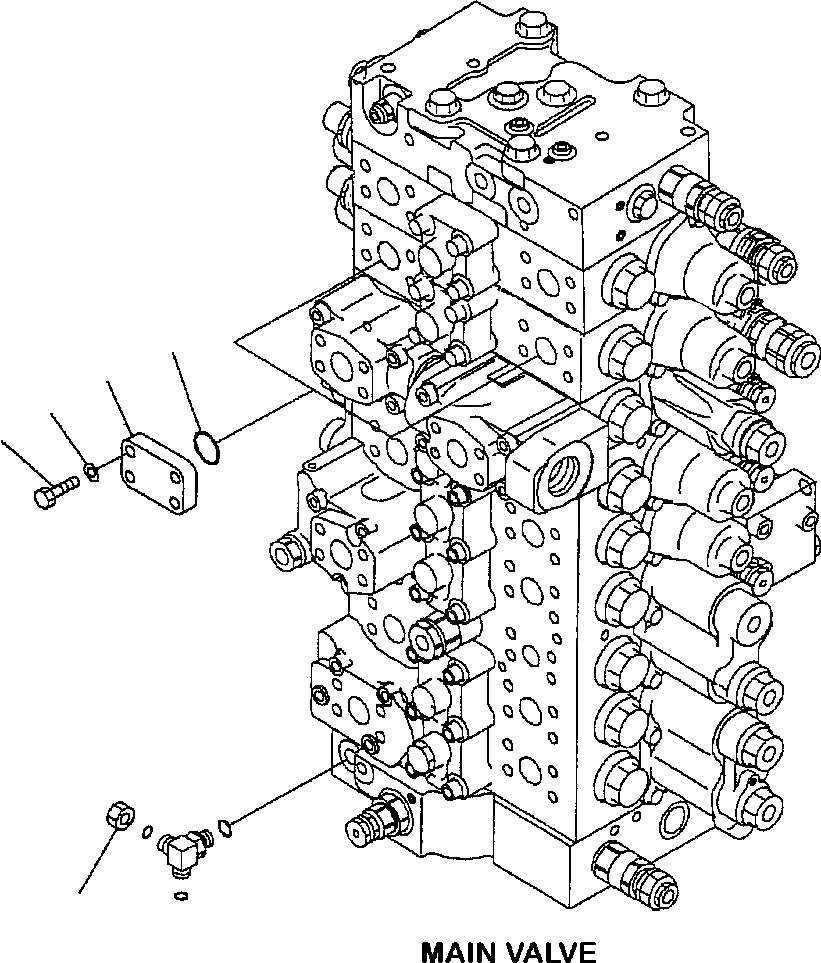 MAIN VALVE