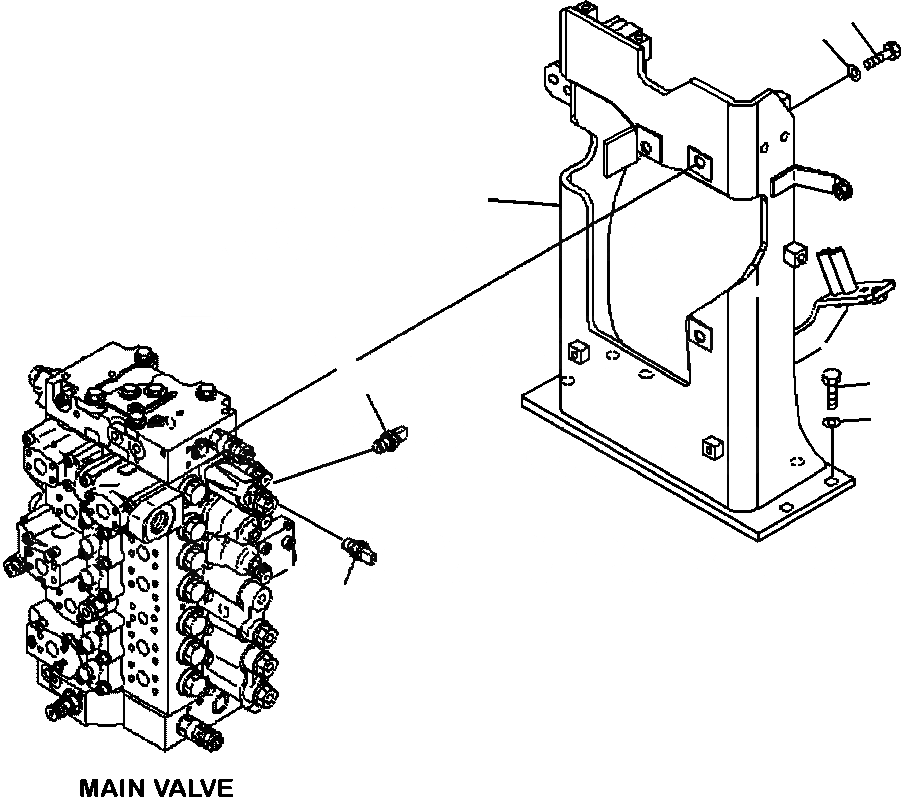 MAIN VALVE