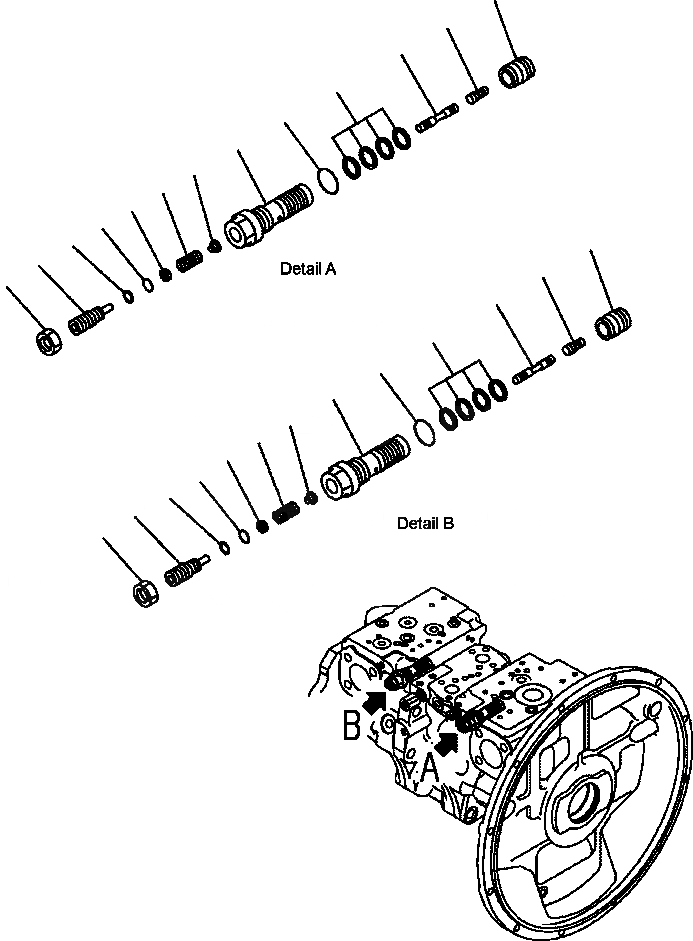 Detail A

Detail B

B

A