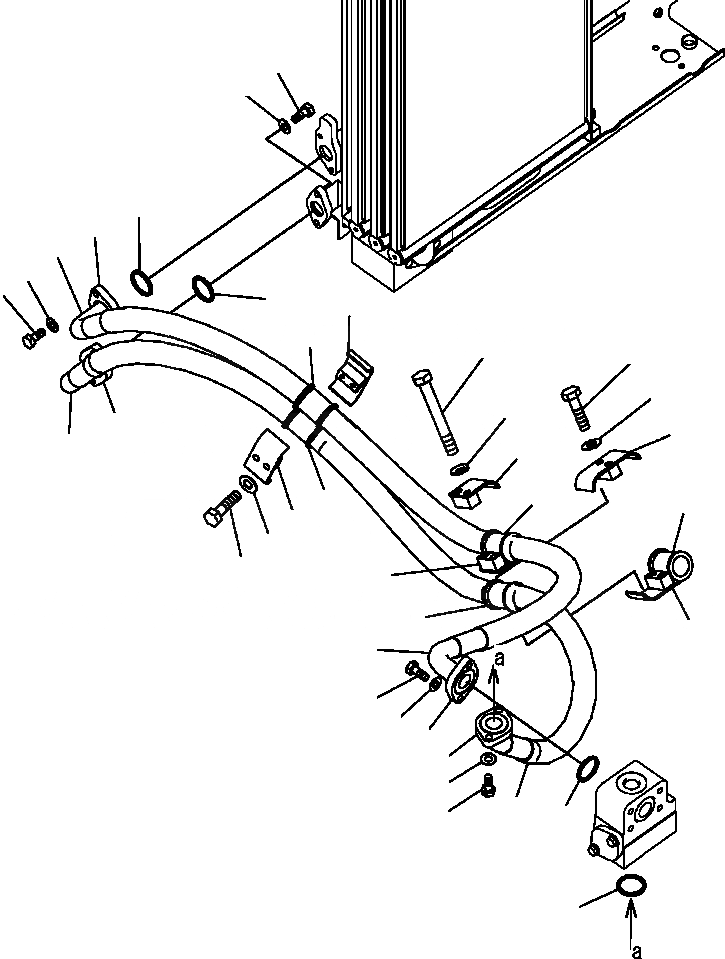 a
a