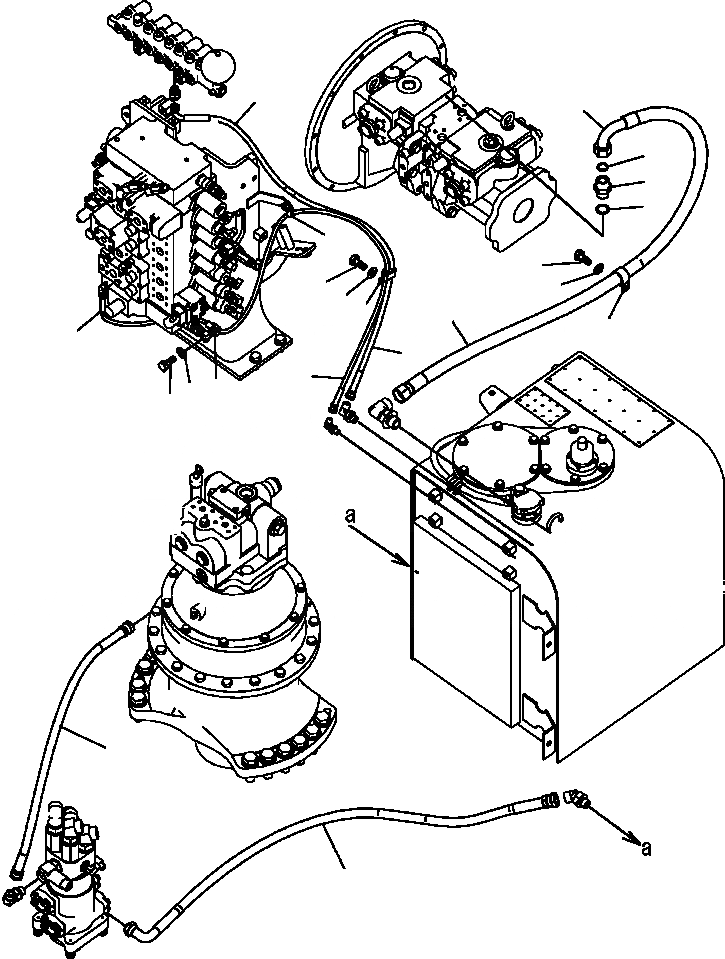 a

a