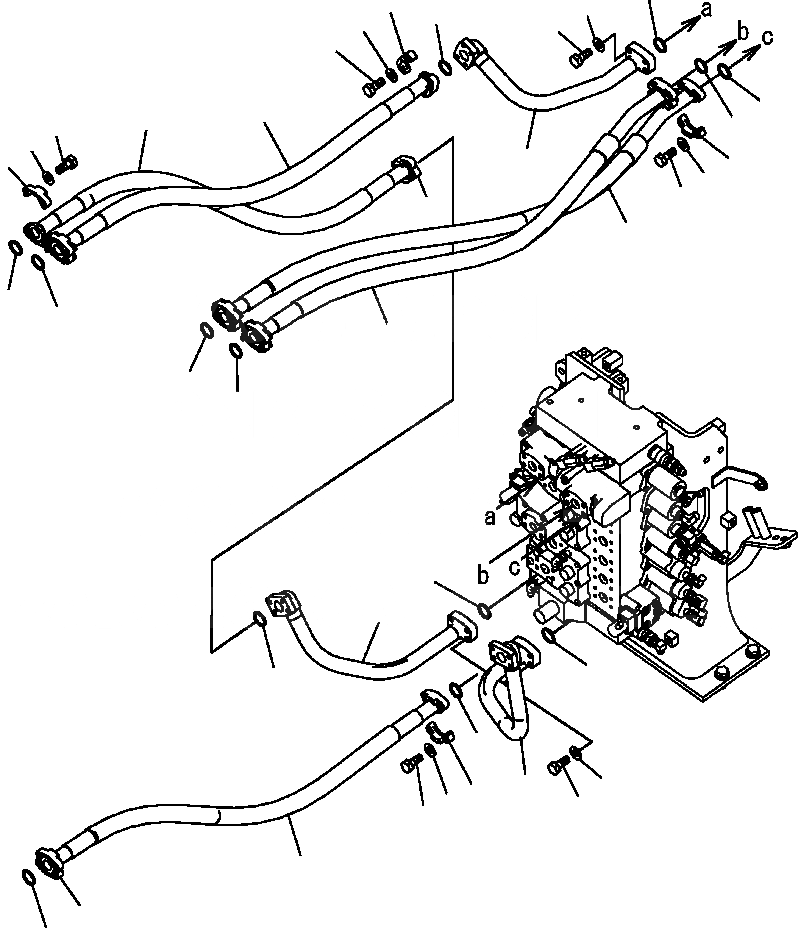 a
b
c
a
b
c