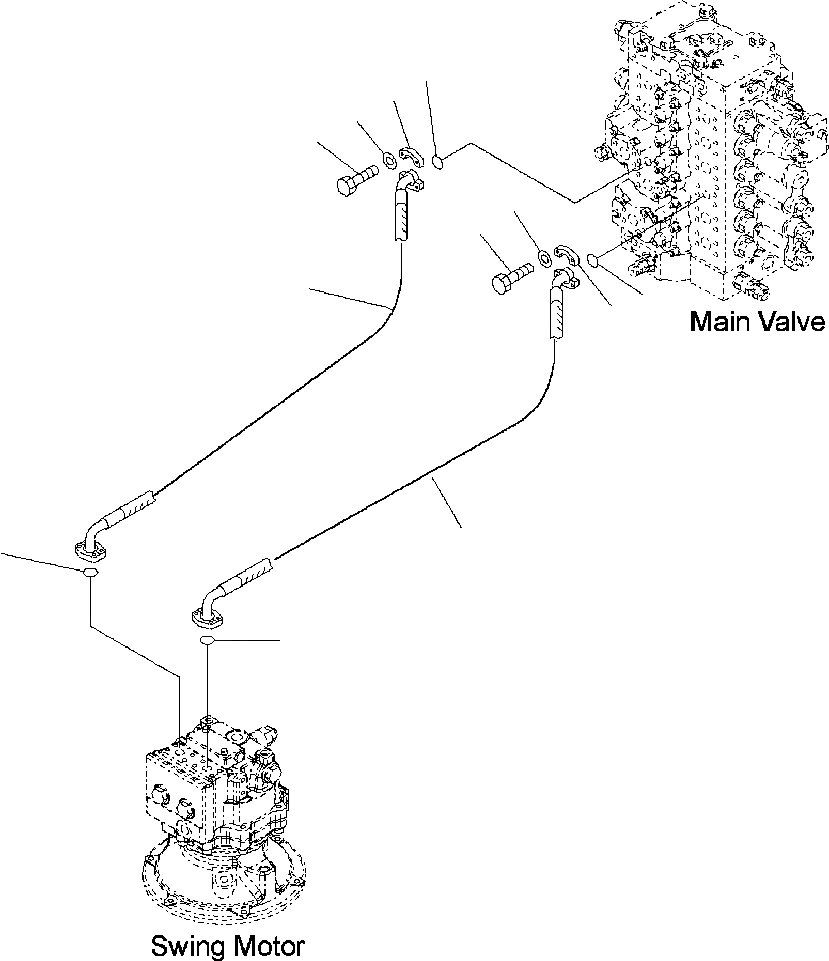 Main Valve

Swing Motor